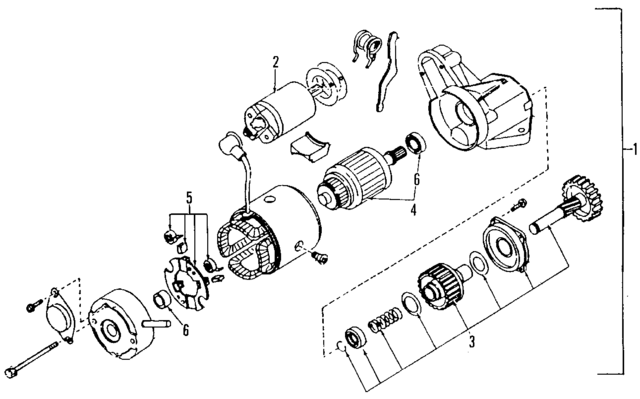 2
1
6
4
5
6
3