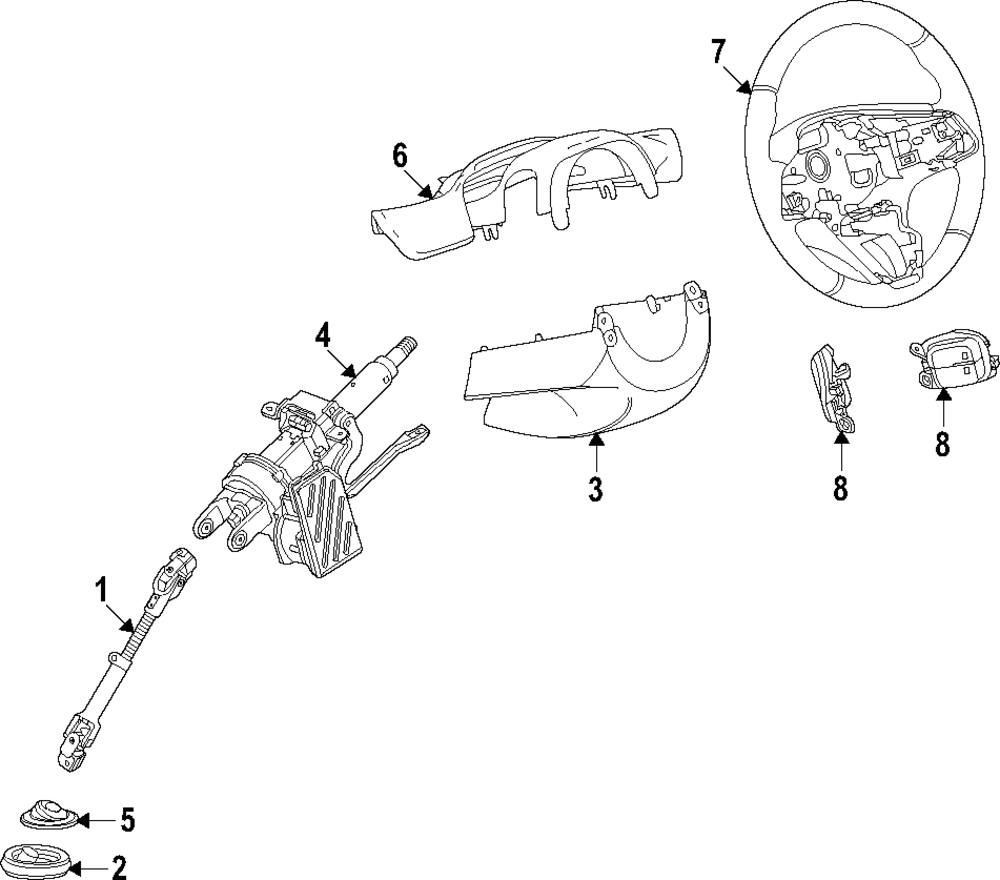 7
6
4
3
8
8
1
5
2