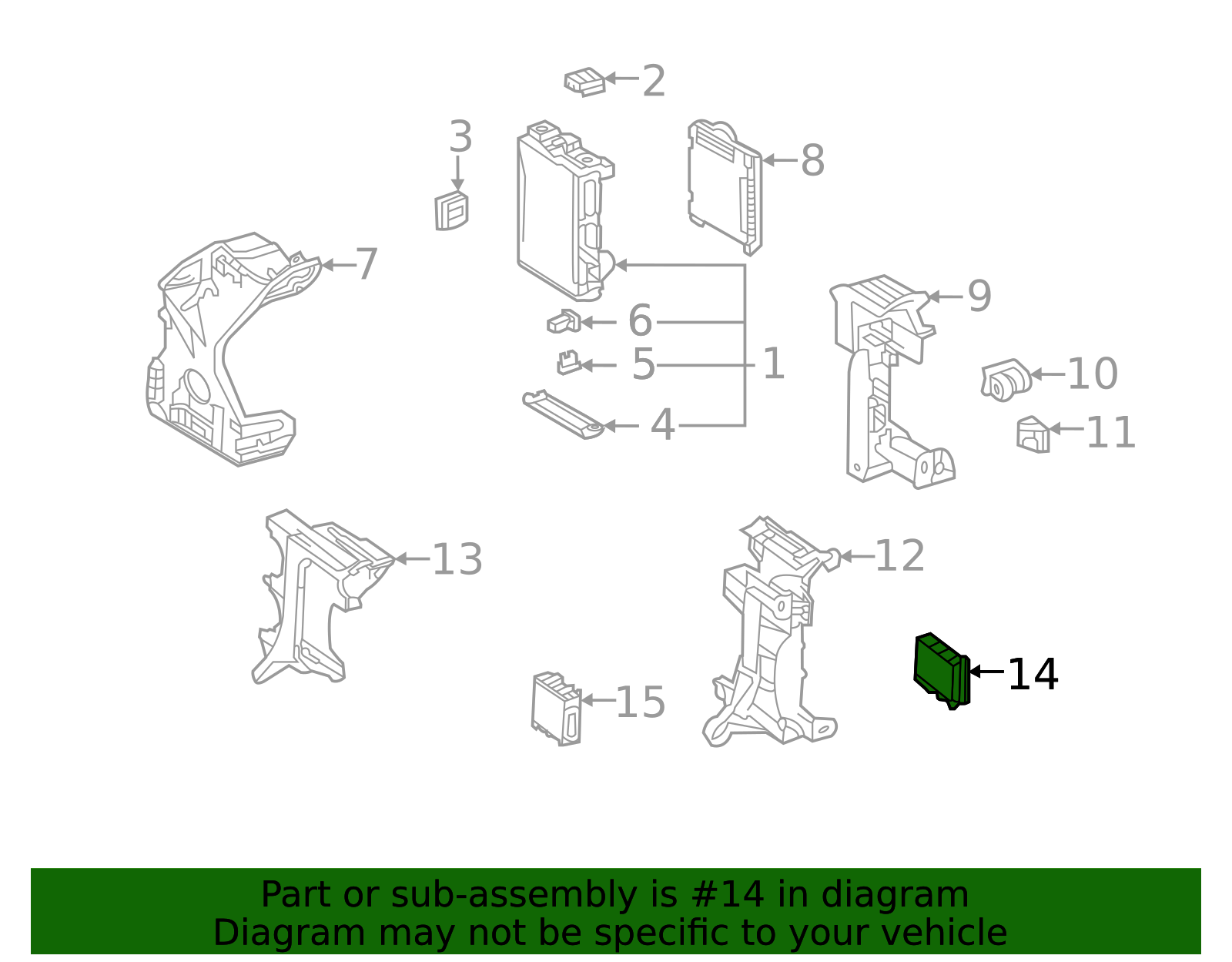 2
3
8
7
6
5
1
4
9
10
11
13
12
14
15

Part or sub-assembly is #14 in diagram
Diagram may not be specific to your vehicle