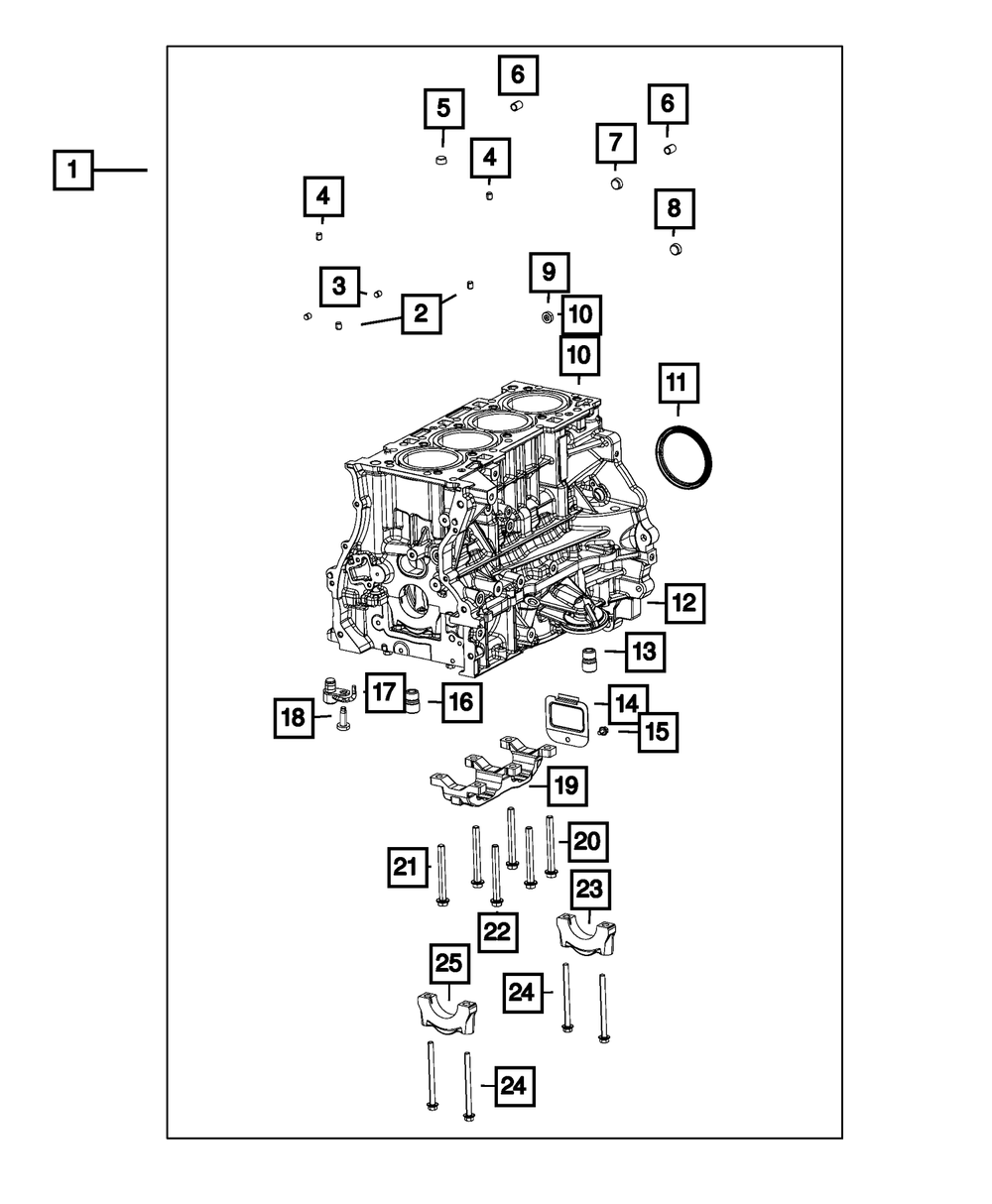 1
6
5
6
4
7
4
8
3
2
9
10
10
11
12
13
17
16
14
18
15
19
20
21
23
22
25
24
24