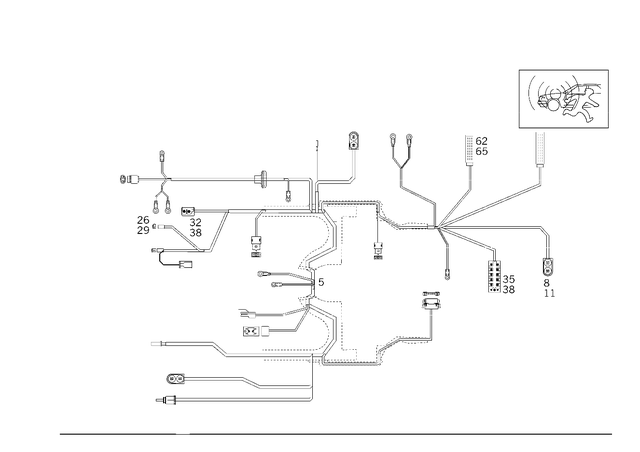 62
65

26
29

32
38

5

35
38

8
11