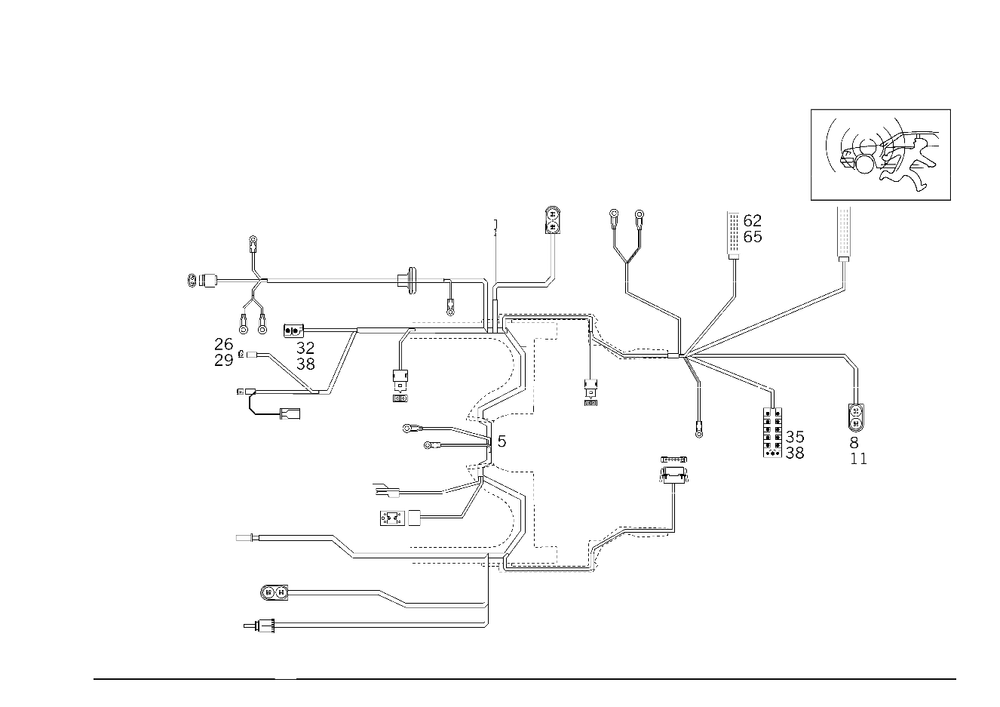 62
65
26
29
32
38
5
35
38
8
11