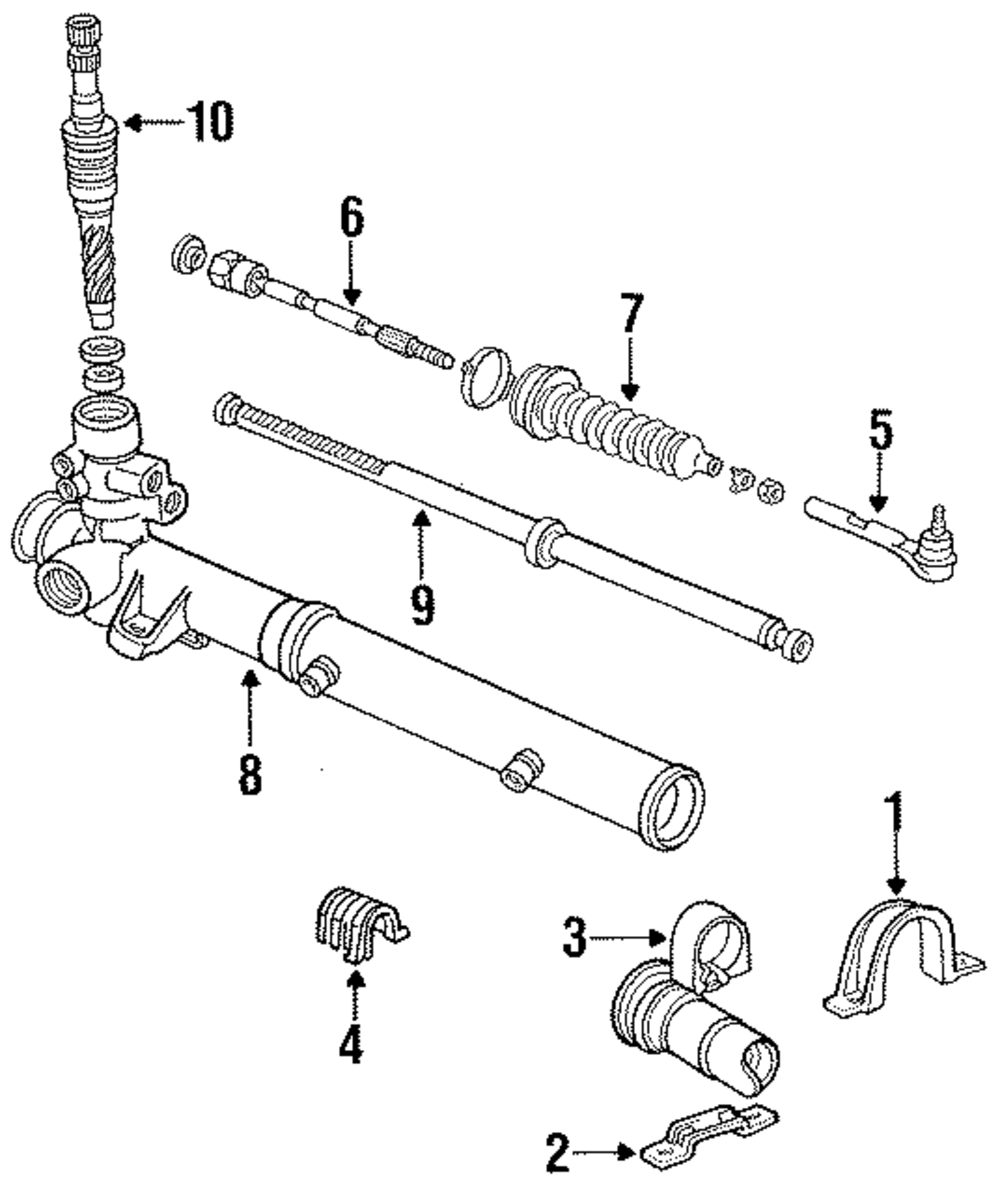 10
6
7
5
9
8
1
3
4
2