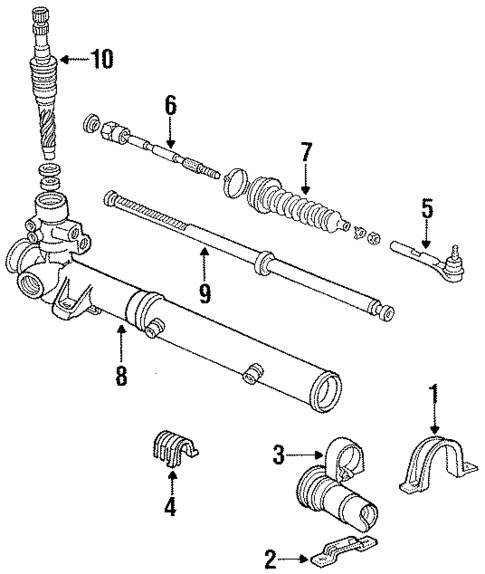 10
6
7
5
9
8
1
3
4
2