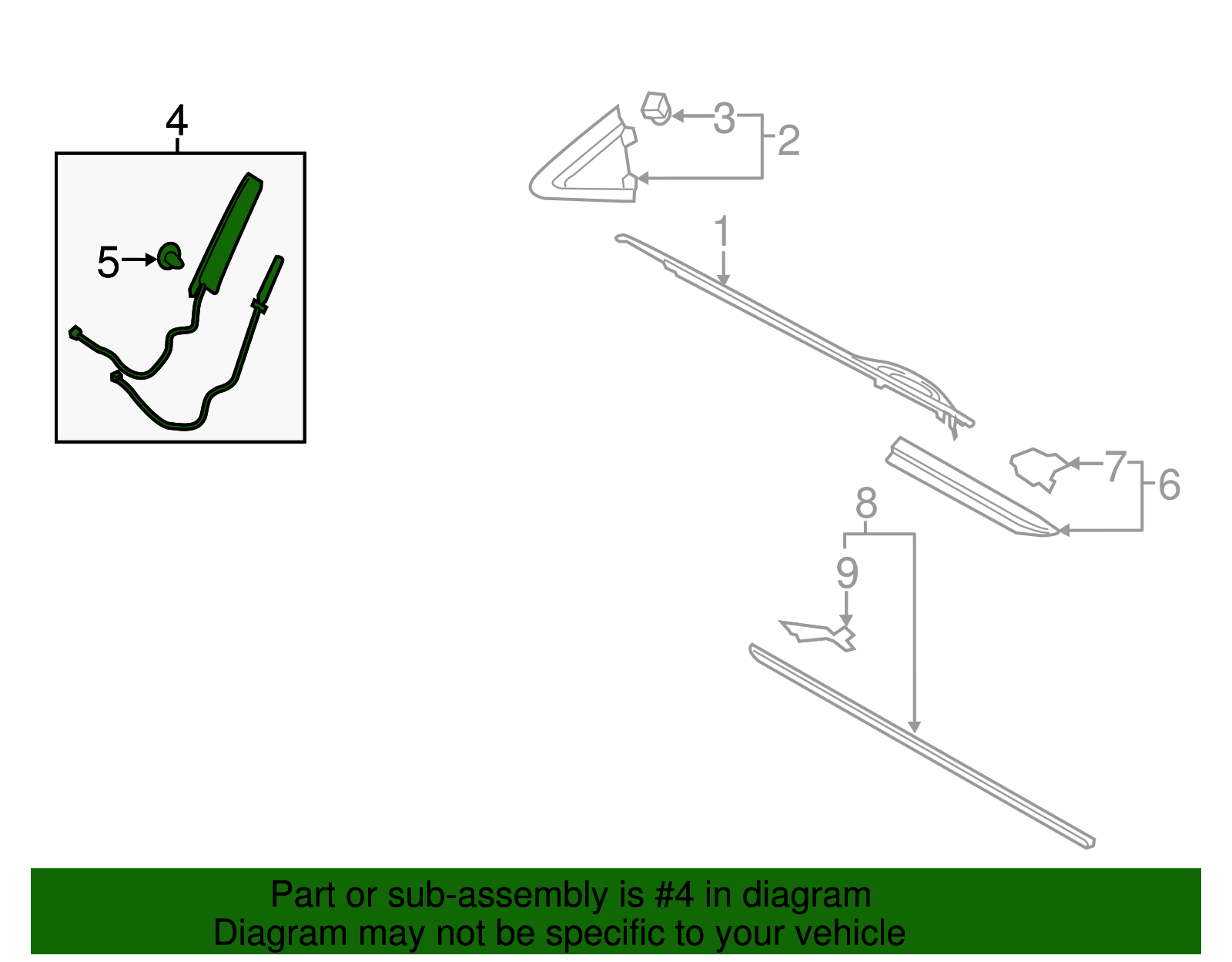 4
5
3
2
1
7
6
8
9

Part or sub-assembly is #4 in diagram
Diagram may not be specific to your vehicle