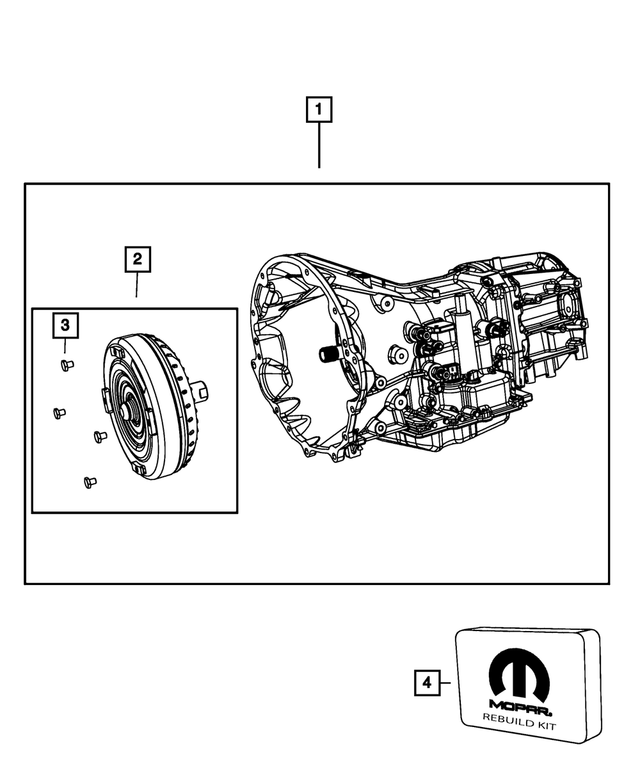 1

2

3

4

MOPAR

REBUILD KIT