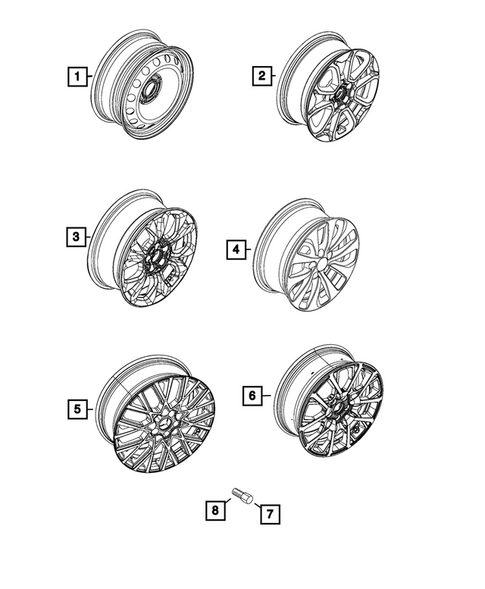 1
2
3
4
5
6
8
7