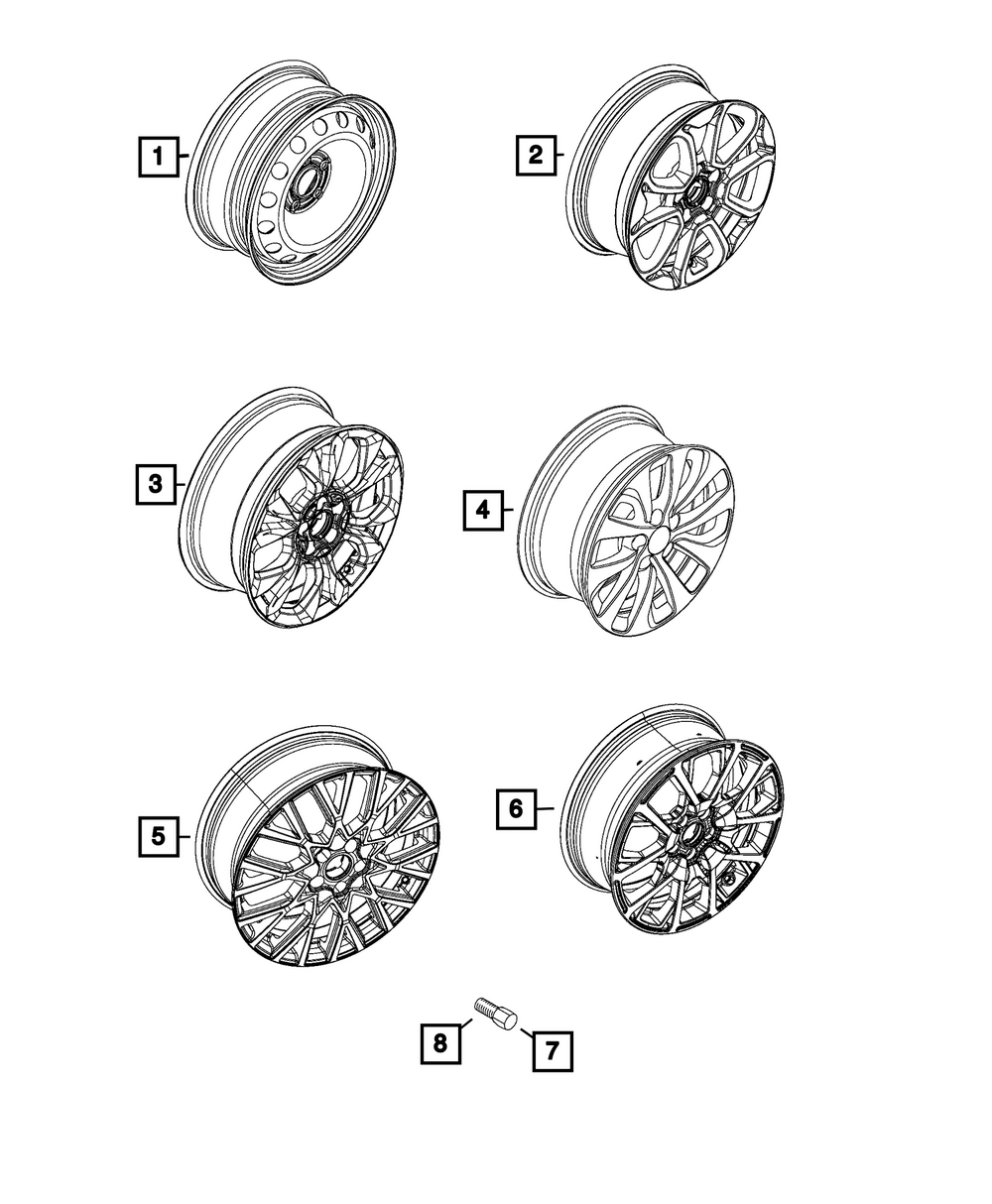 1
2
3
4
5
6
8
7