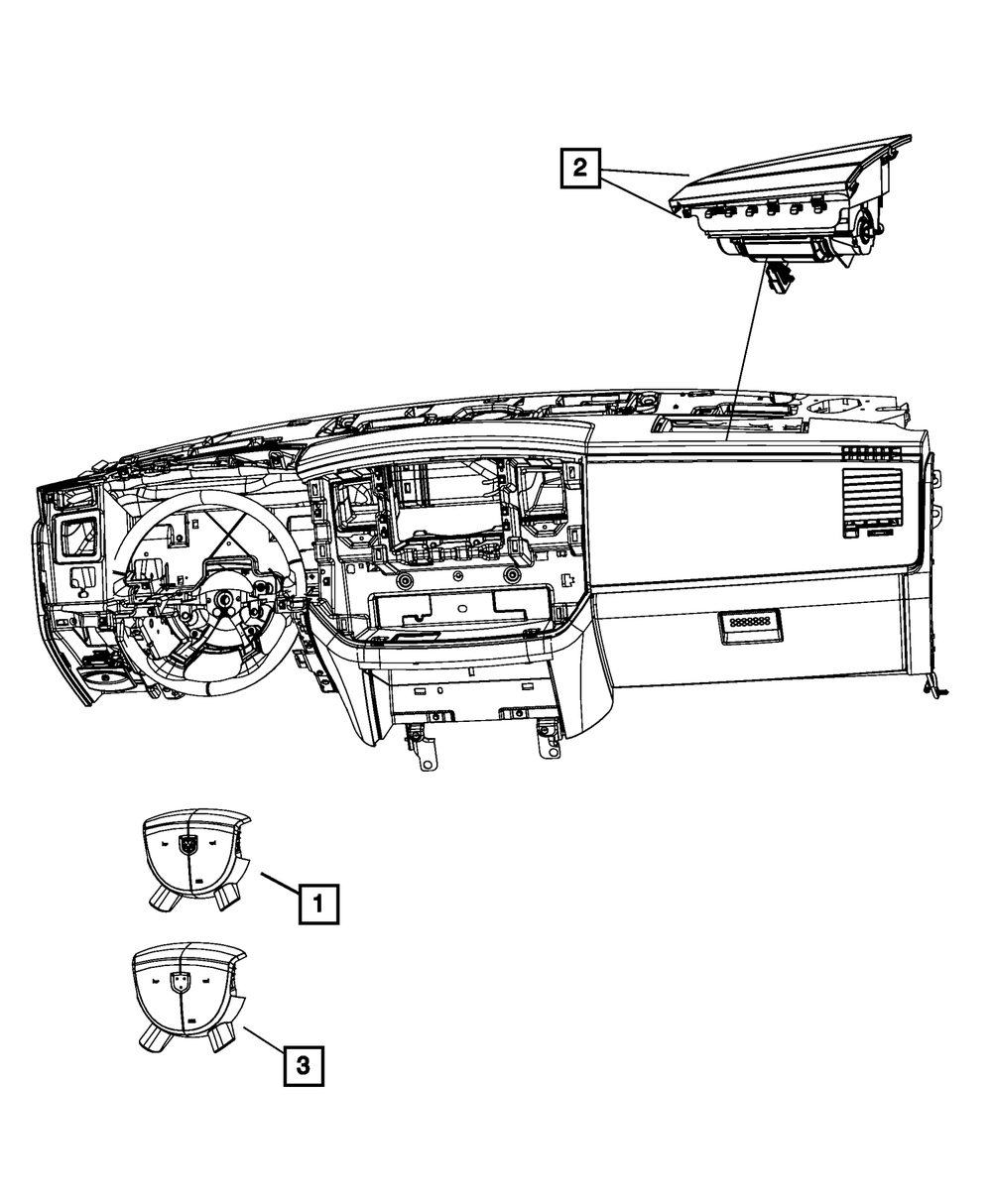 2

1

3