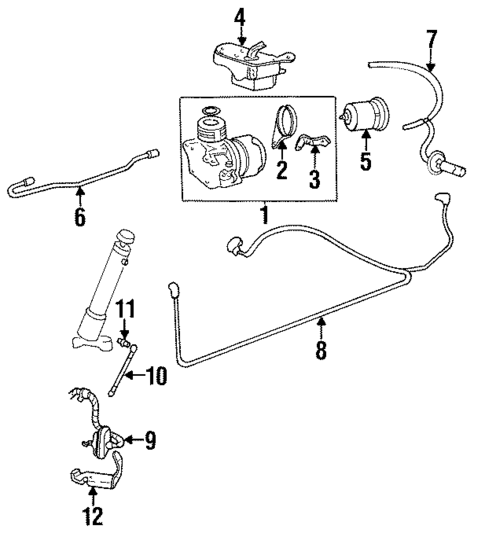 4
7
2
3
5
6
1
11
8
10
9
12