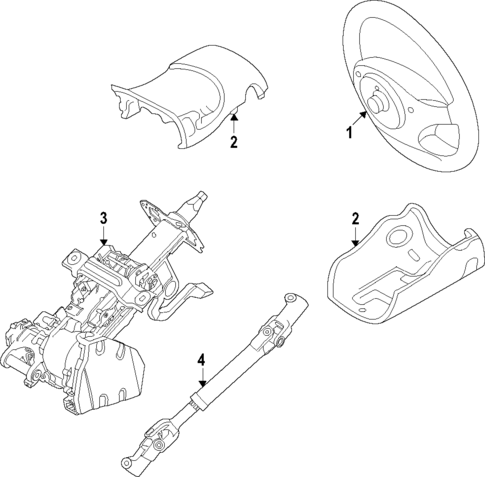 2
1
3
2
4