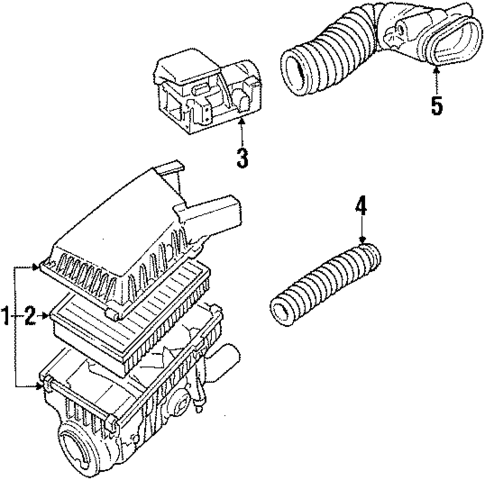 5
3
4
1
2