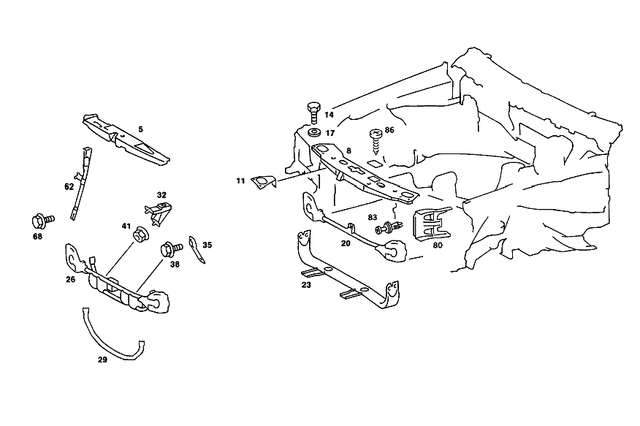 5
62
32
68
41
35
38
26
29
14
17
86
8
11
83
20
80
23