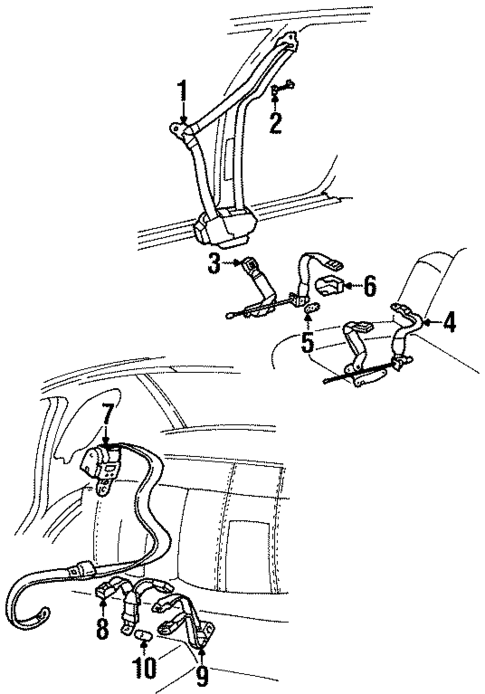 1
2
3
6
4
5
7
8
10
9