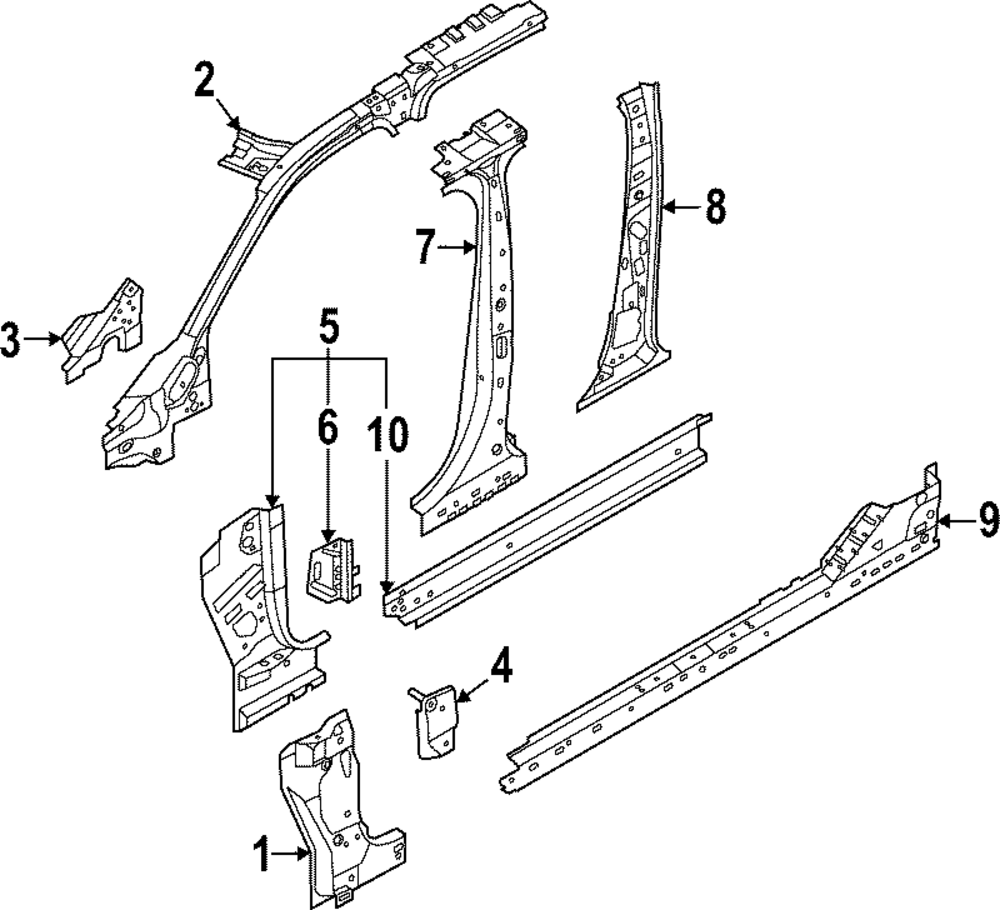 2
8
7
3
5
6
10
9
4
1