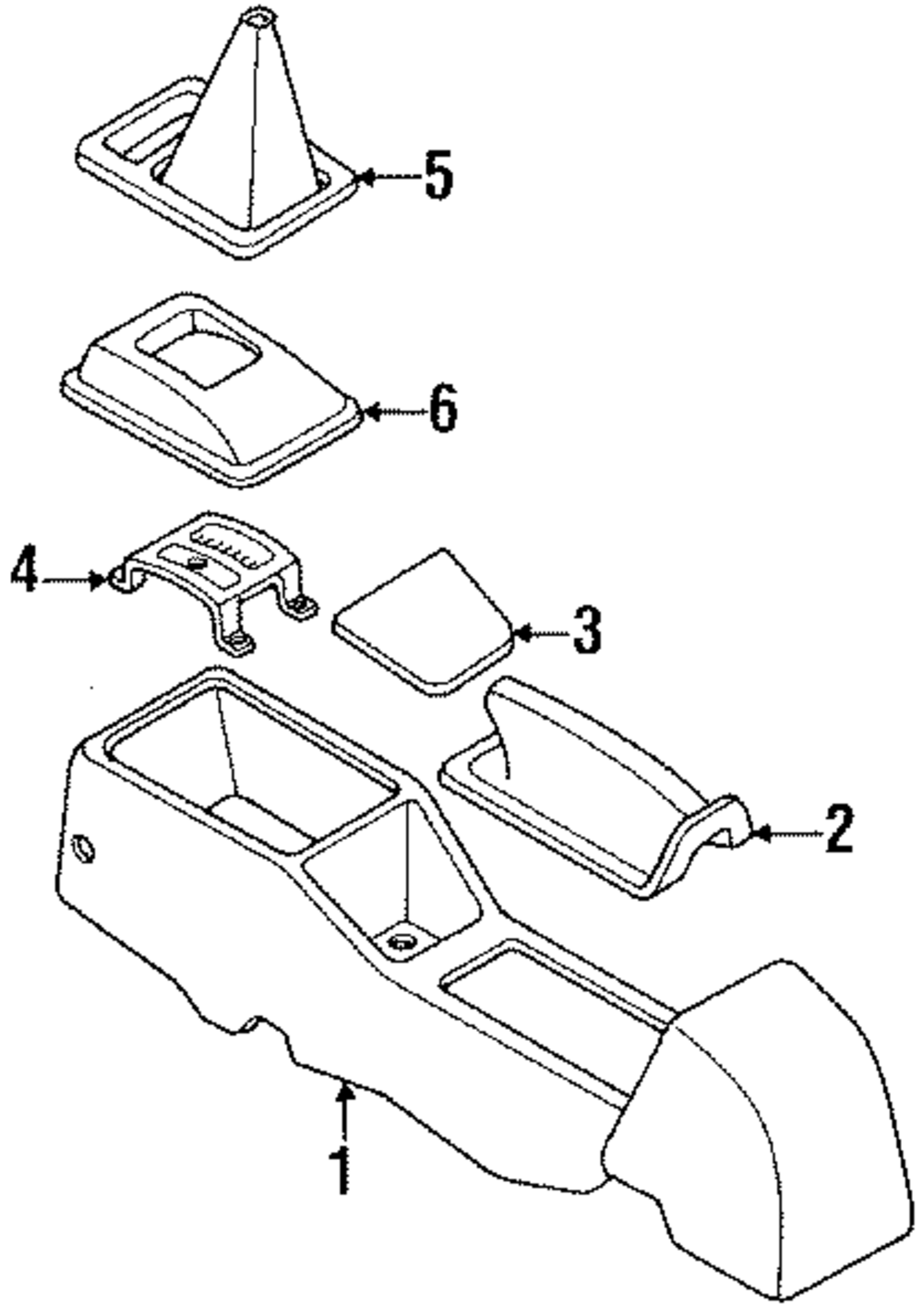 5
6
4
3
2
1