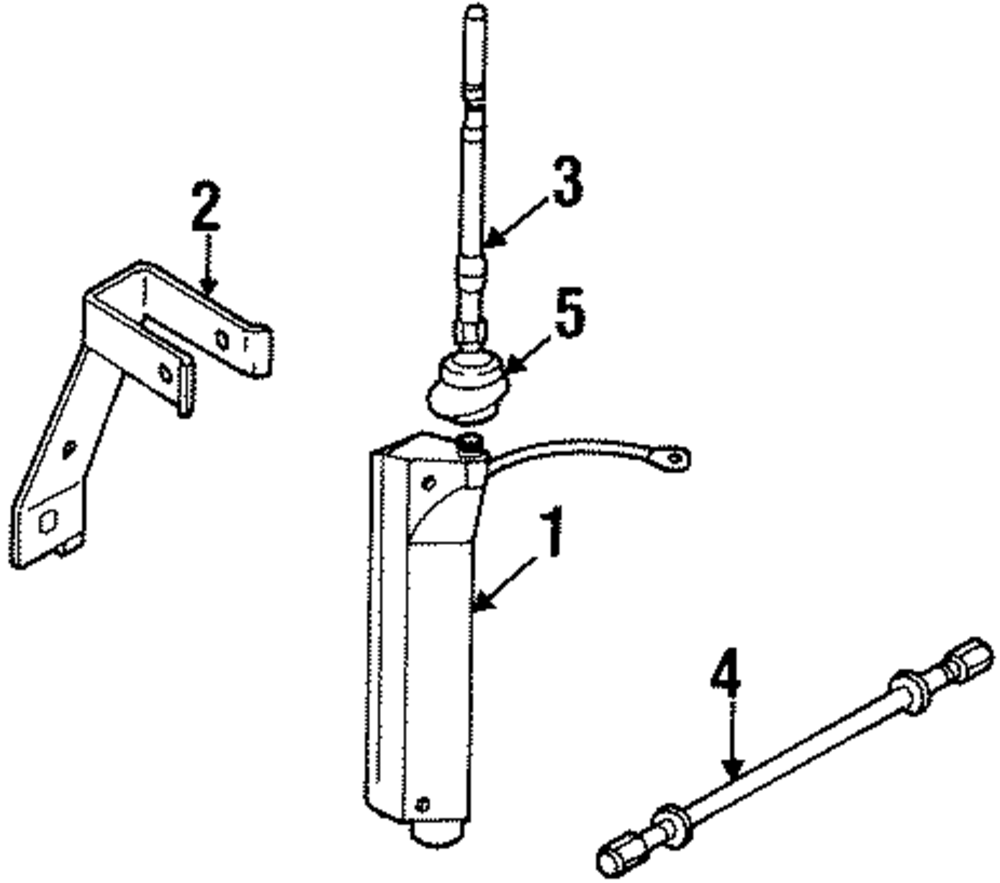 2
3
5
1
4