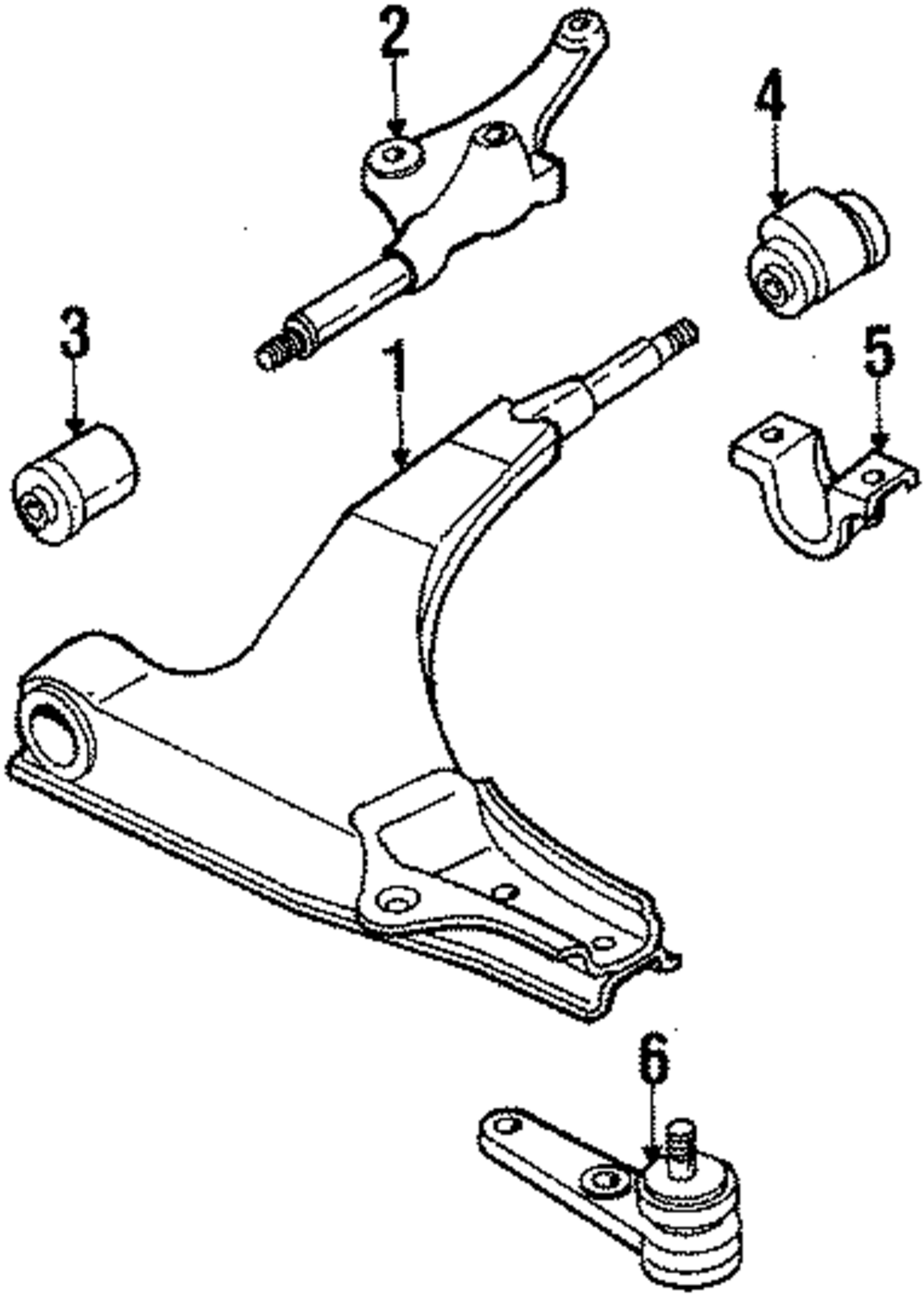 2
4
3
1
5
6