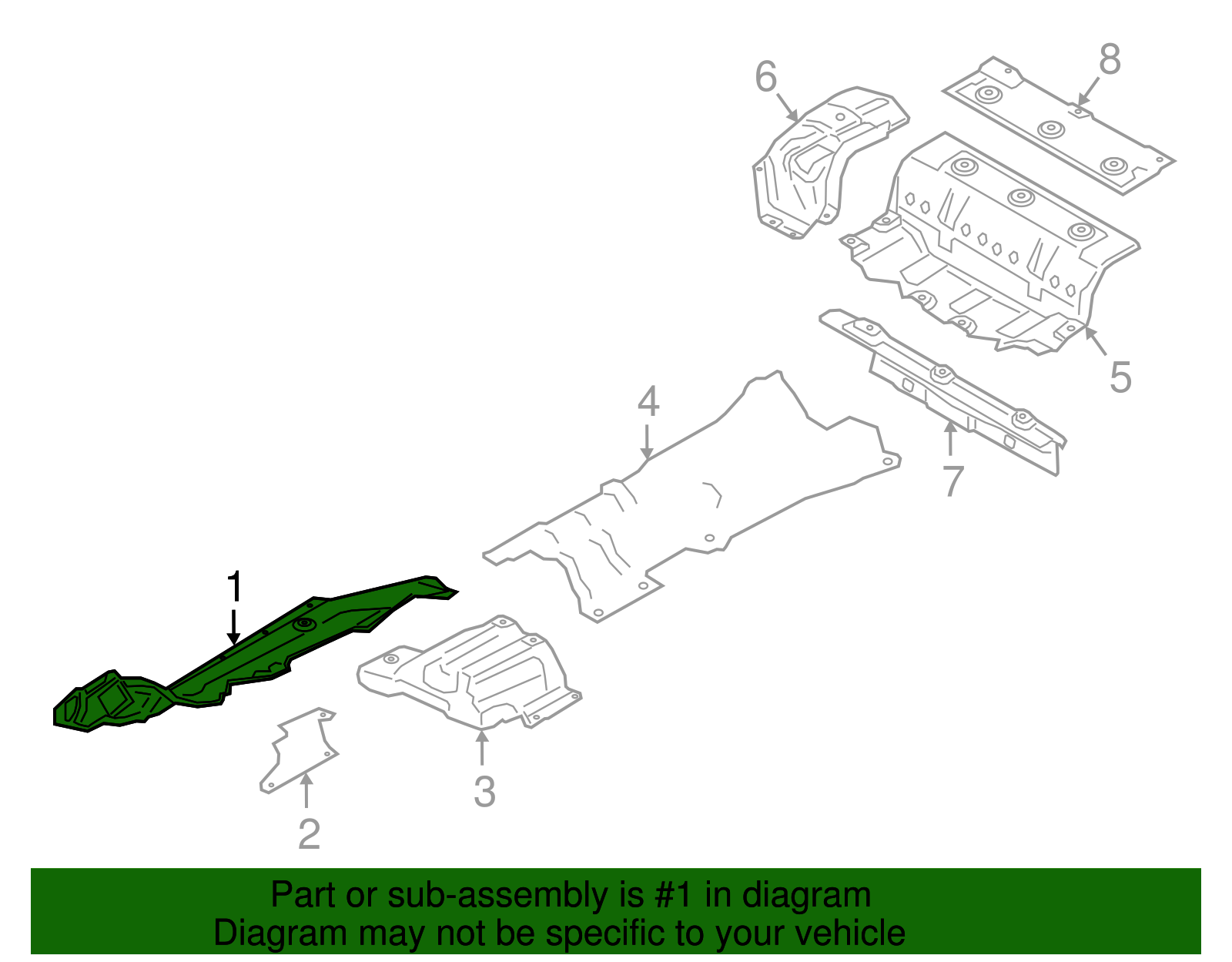 6
8
5
4
7
1
3
2

Part or sub-assembly is #1 in diagram
Diagram may not be specific to your vehicle