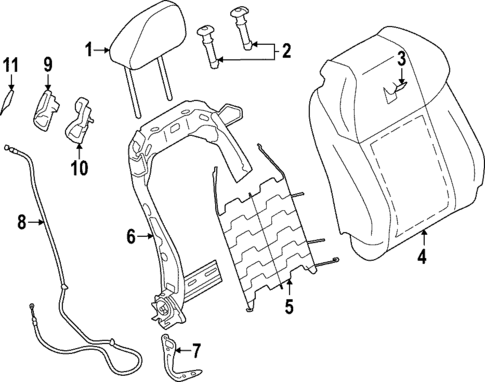 11
9
1
2
3
10
8
6
4
5
7