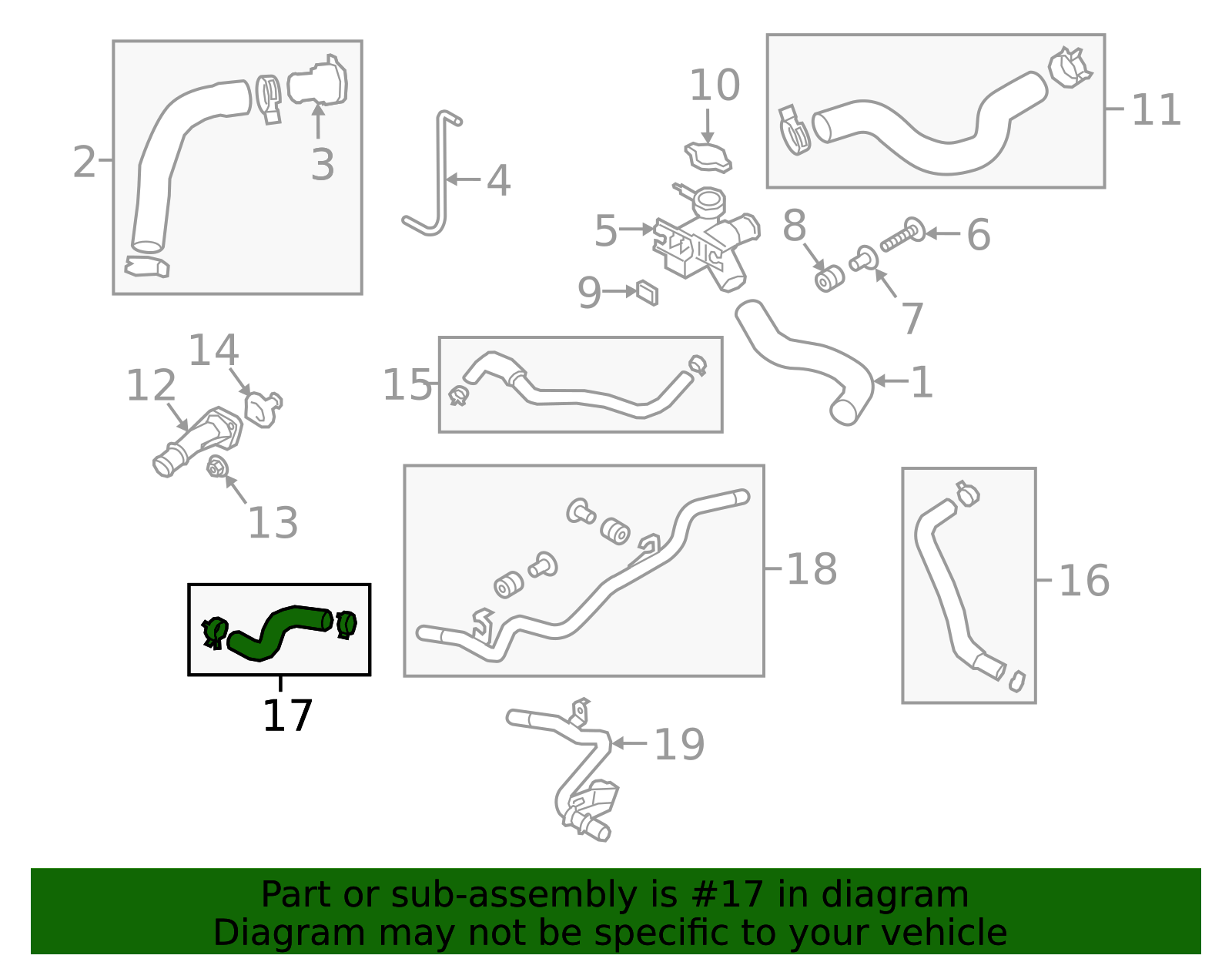 2
3
4
10
11
5
8
6
9
7
14
12
15
1
13
18
16
17
19

Part or sub-assembly is #17 in diagram
Diagram may not be specific to your vehicle