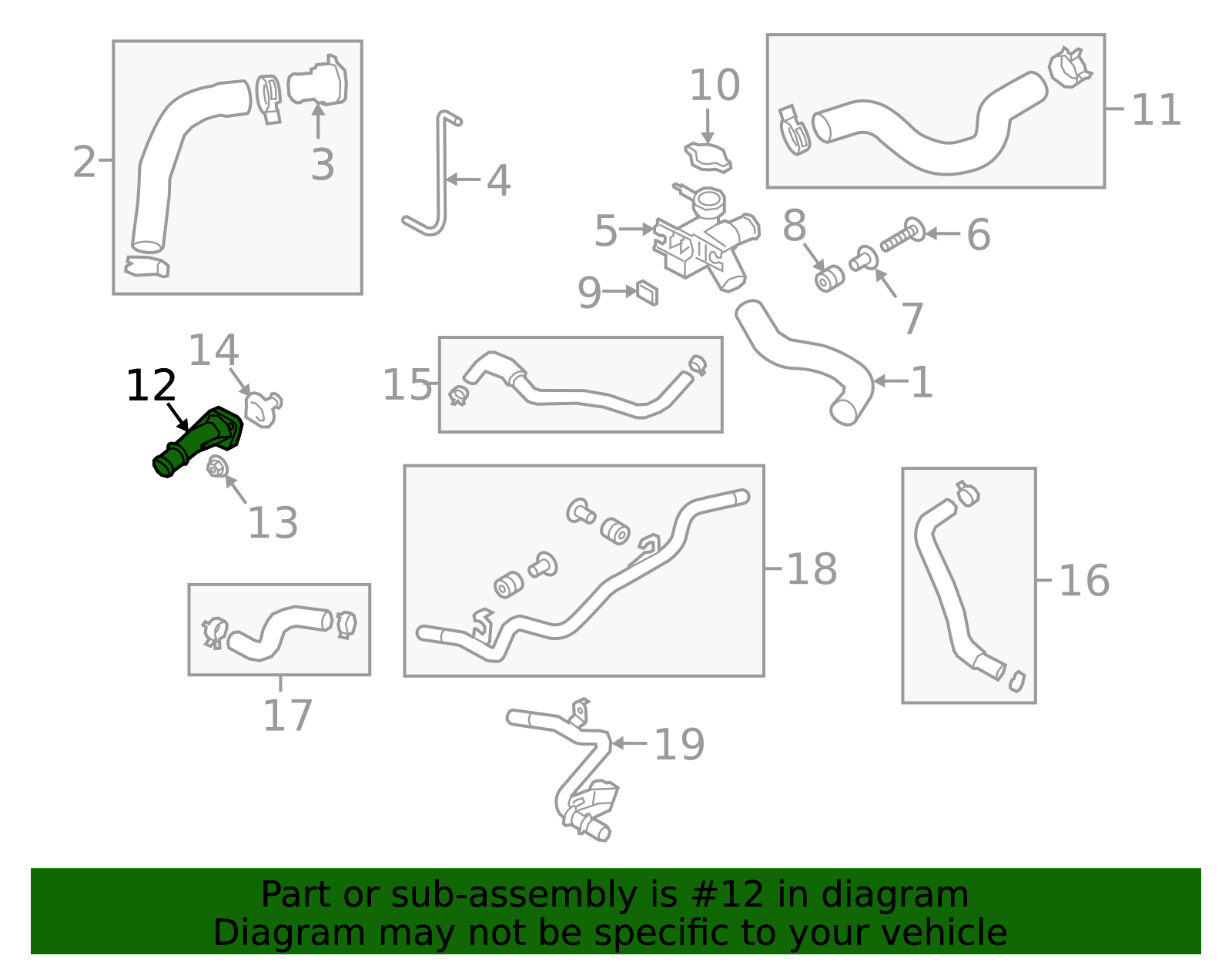 2
3
4
10
11
5
8
6
9
7
14
12
15
1
13
18
16
17
19

Part or sub-assembly is #12 in diagram
Diagram may not be specific to your vehicle