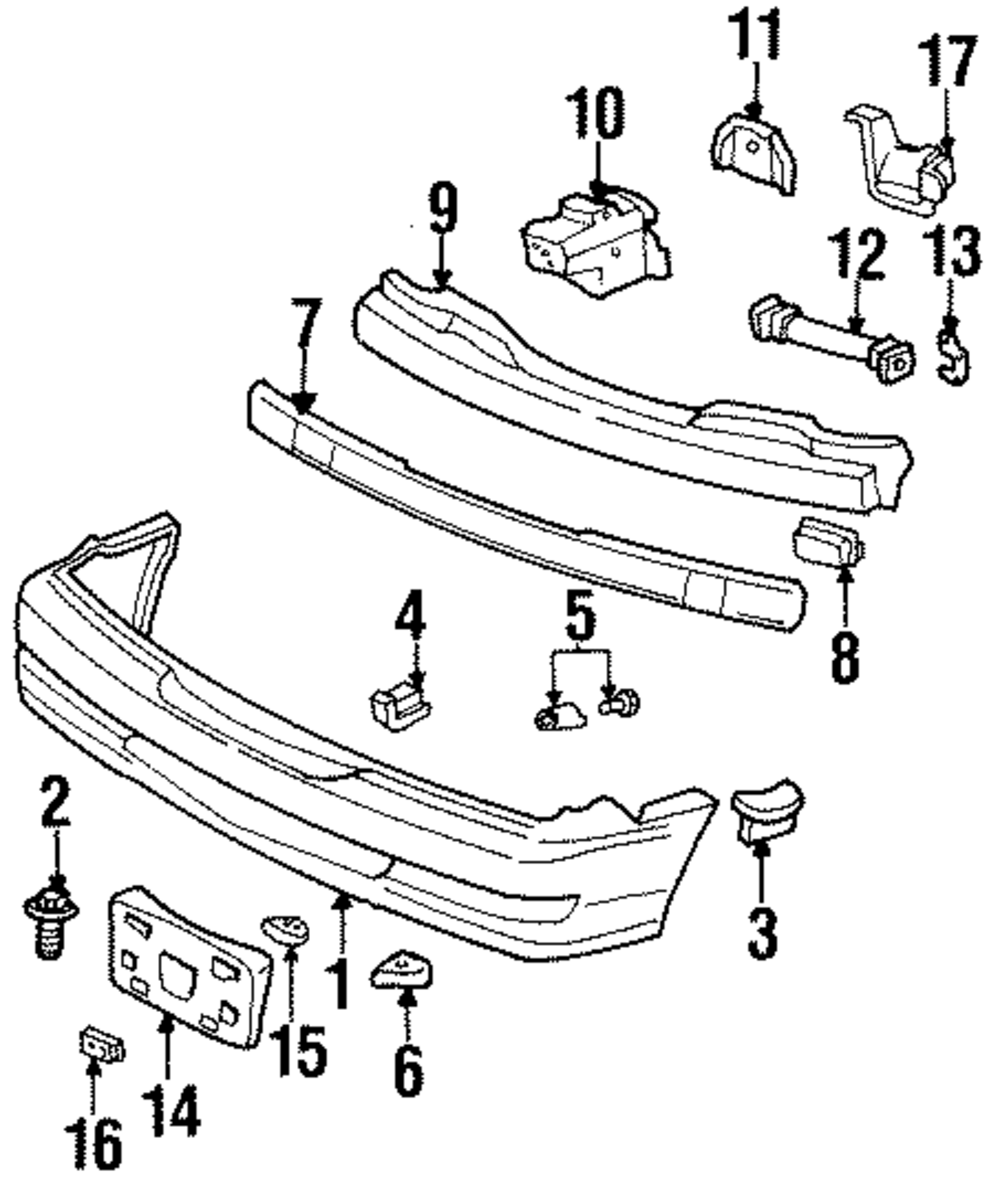 11
17
10
9
12
13
7
8
4
5
2
3
1
15
6
14
16