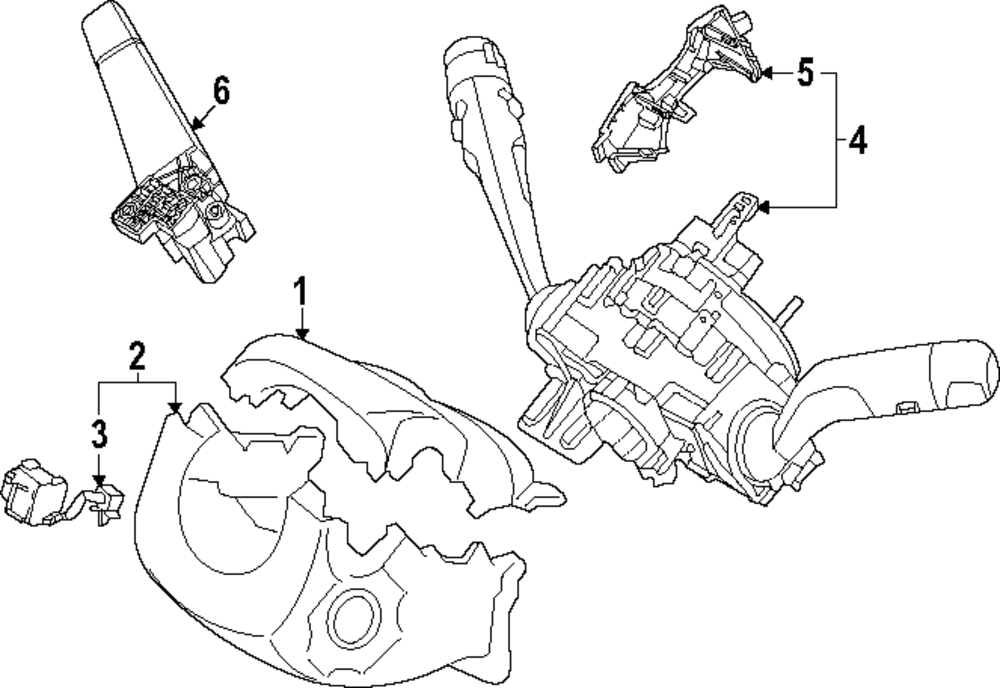 6
5
4
1
2
3