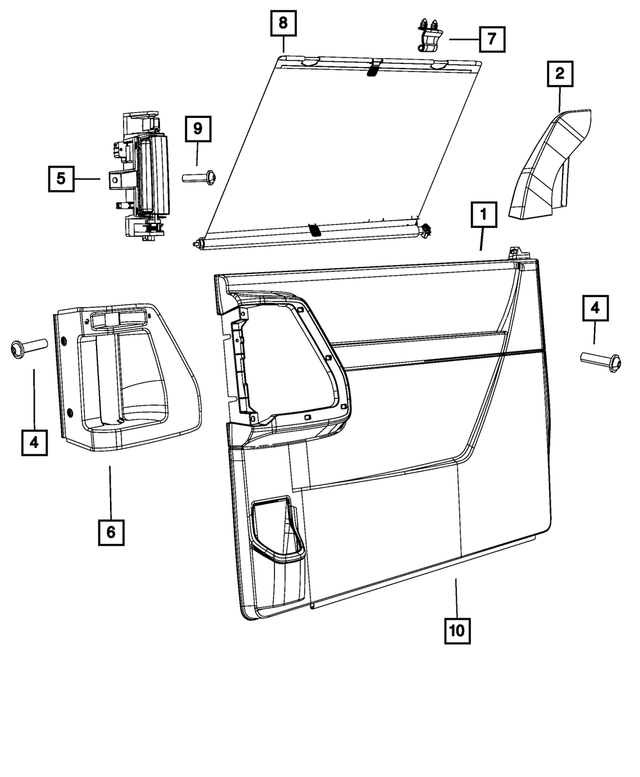 8
7
2
9
5
1
4
4
6
10