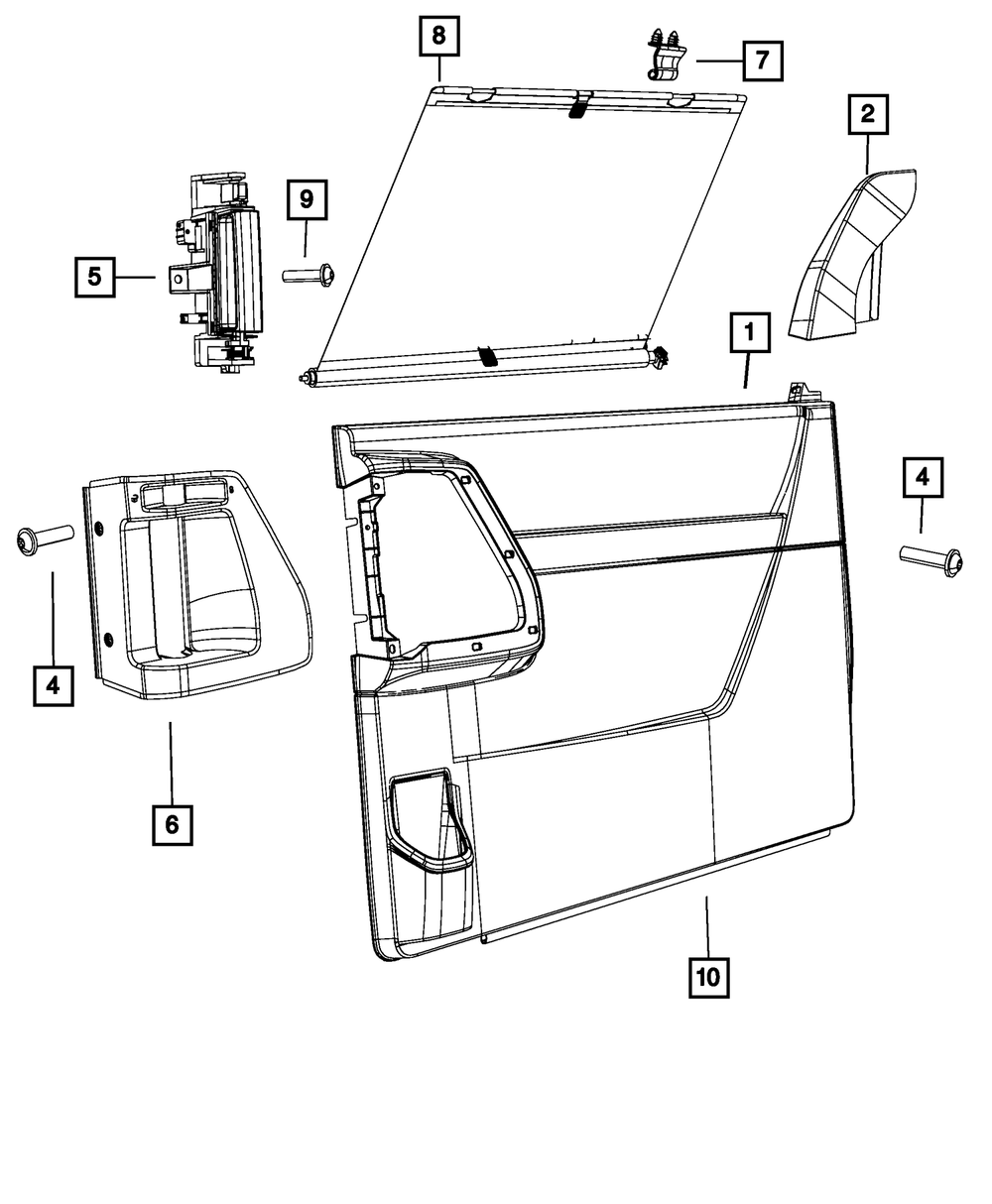 8
7
2
9
5
1
4
4
6
10