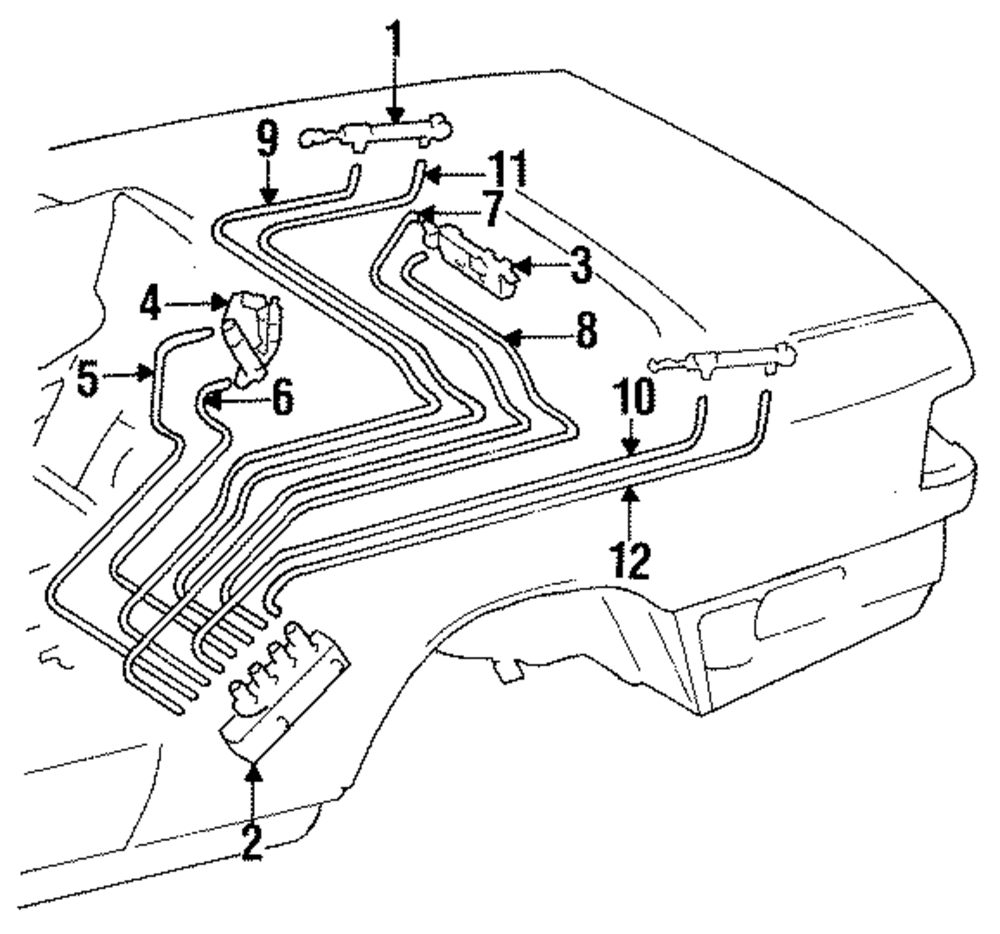 1
9
11
7
3
4
8
5
6
10
12
2