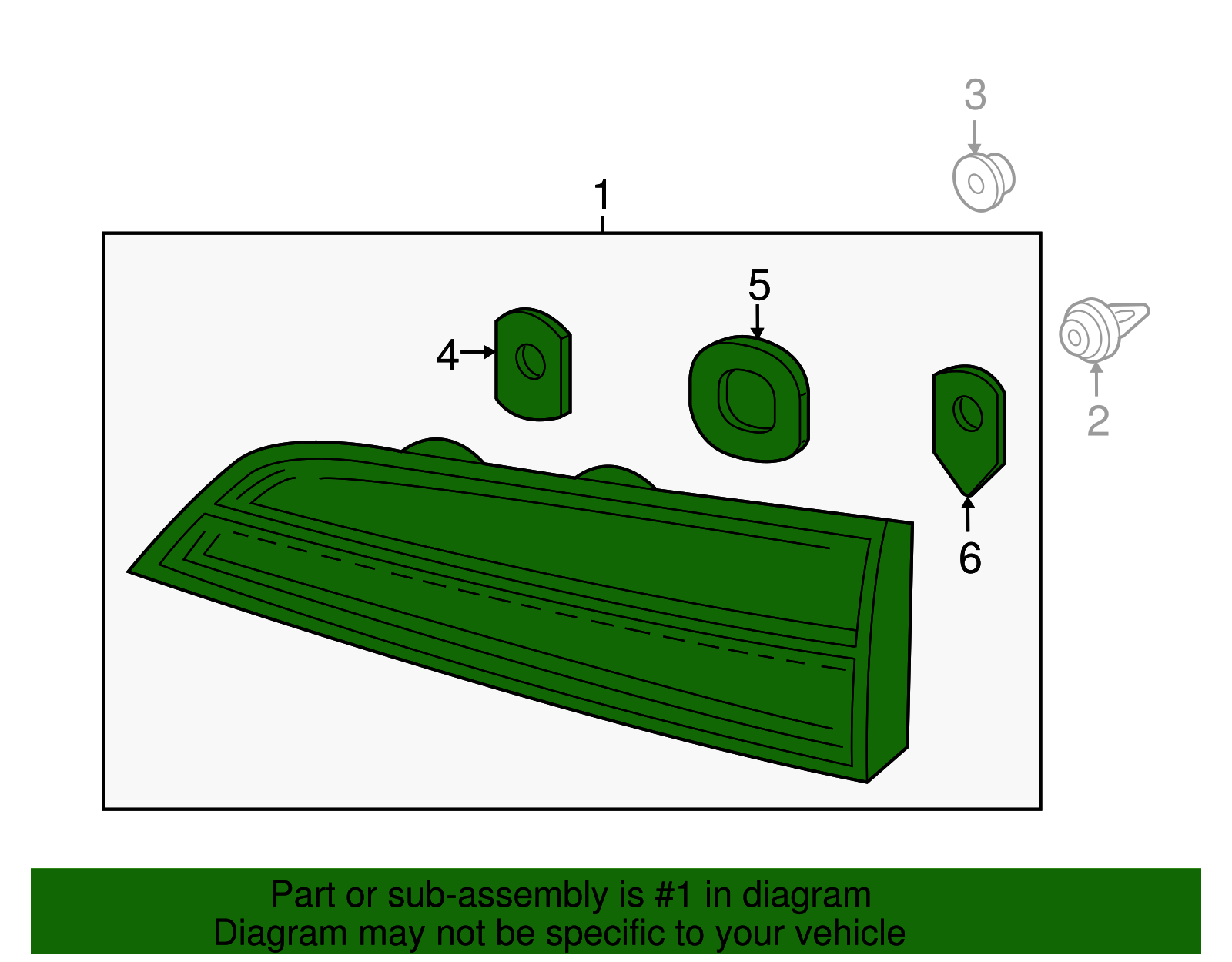 3
1
5
4
2
6
Part or sub-assembly is #1 in diagram
Diagram may not be specific to your vehicle