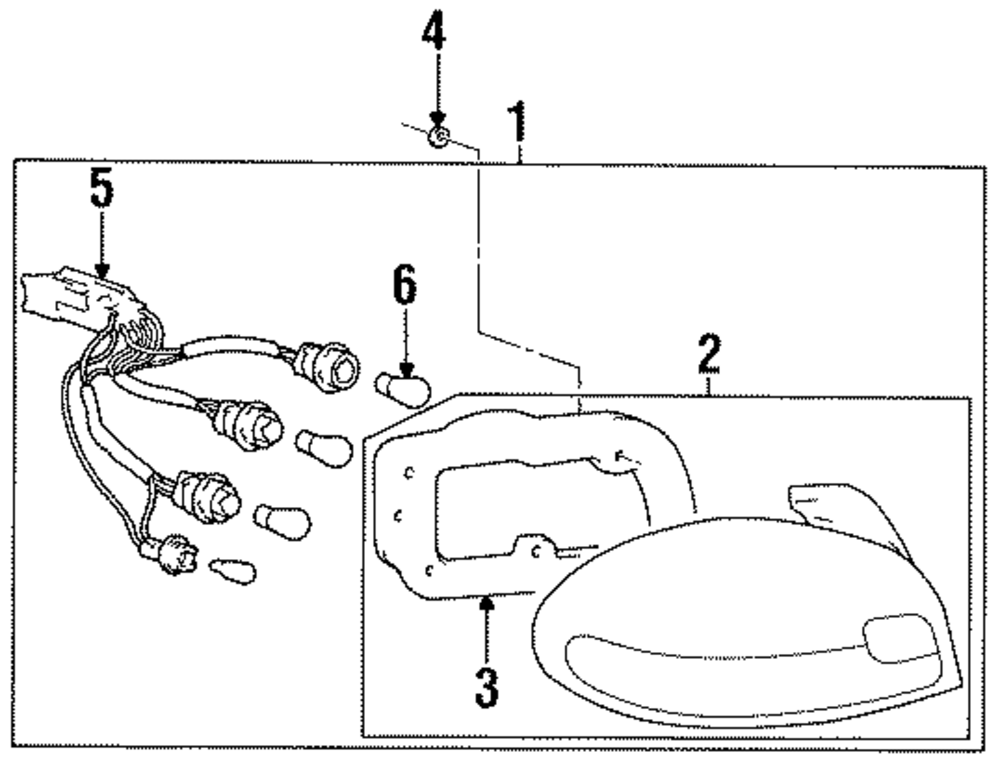 4
1
5
6
2
3