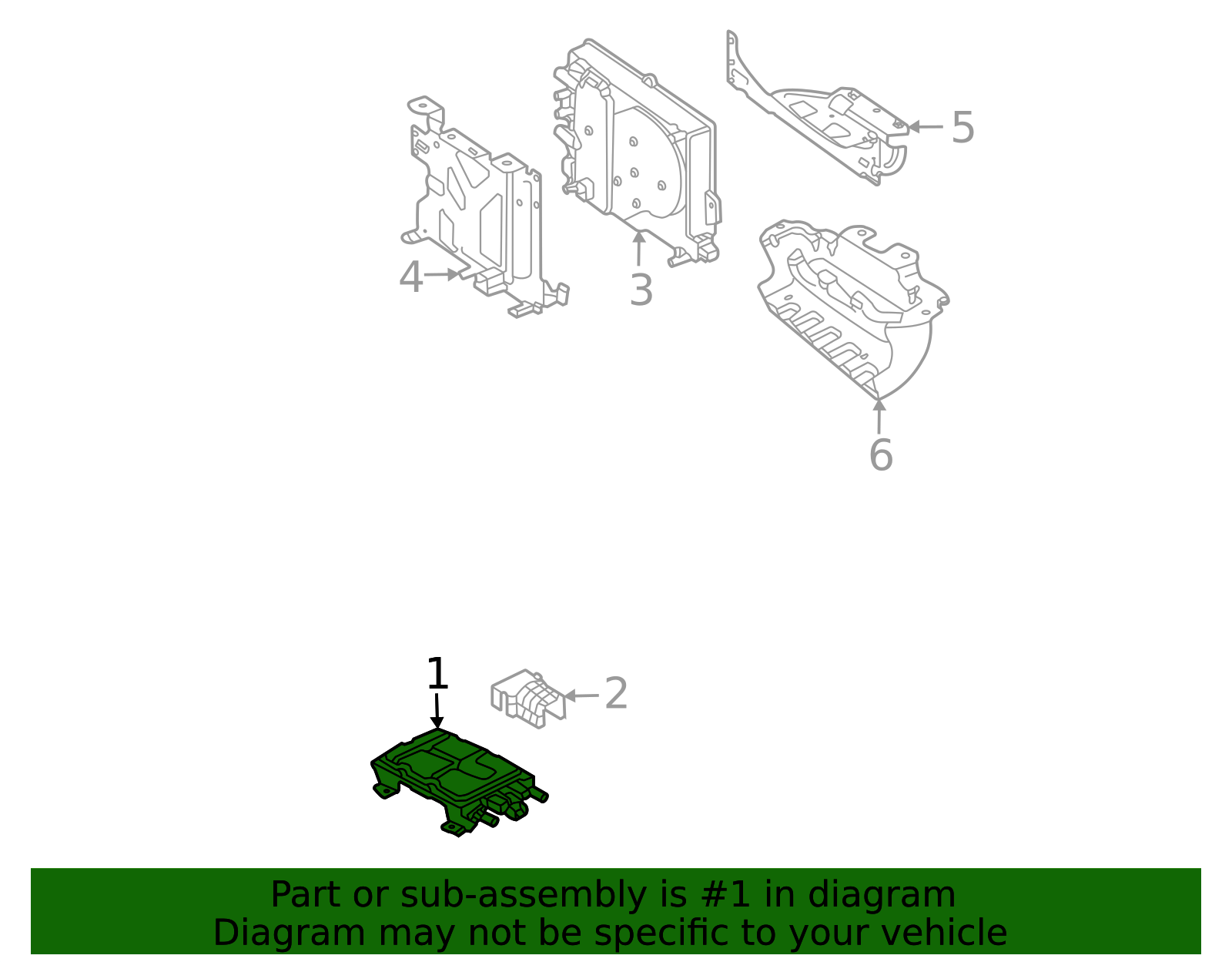 5

4

3

6

1

2

Part or sub-assembly is #1 in diagram
Diagram may not be specific to your vehicle