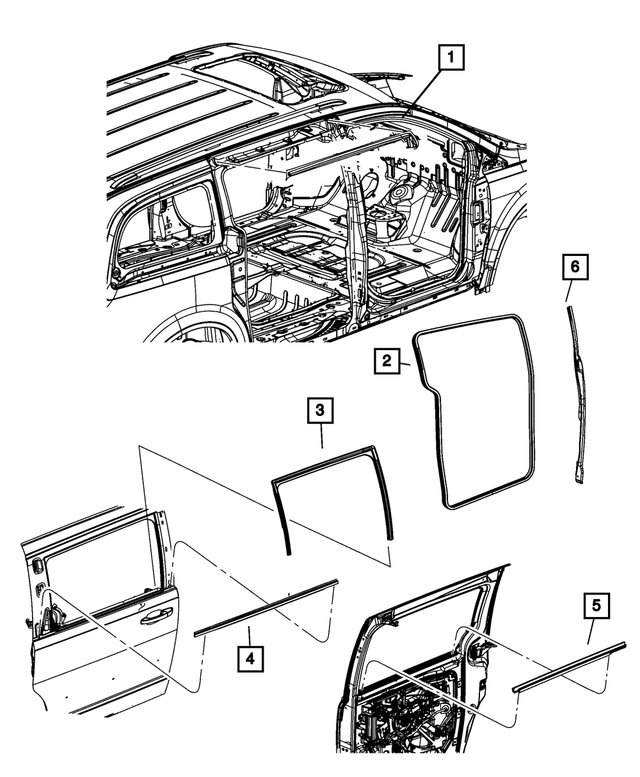 1
6
2
3
4
5