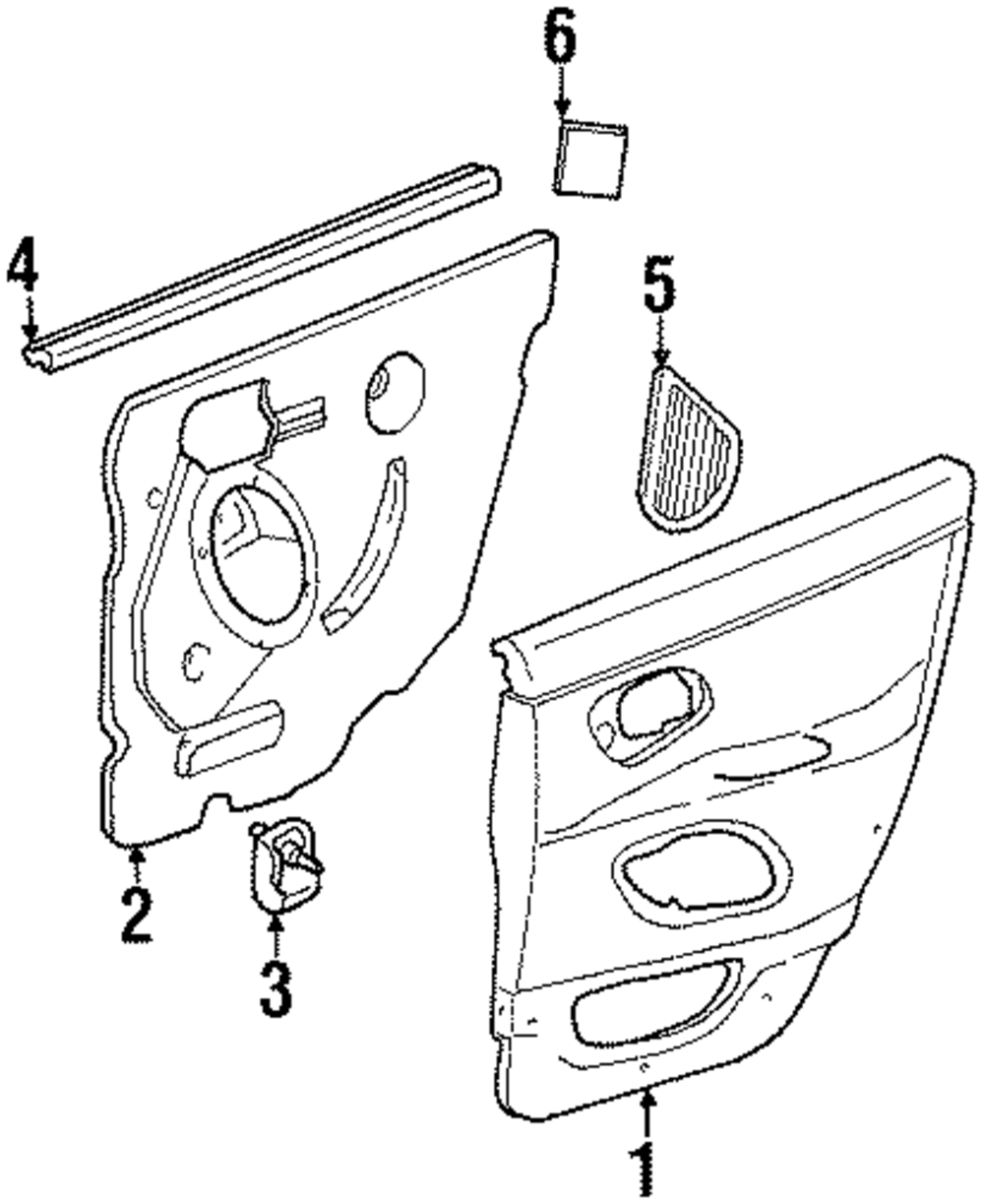 6
4
5
2
3
1