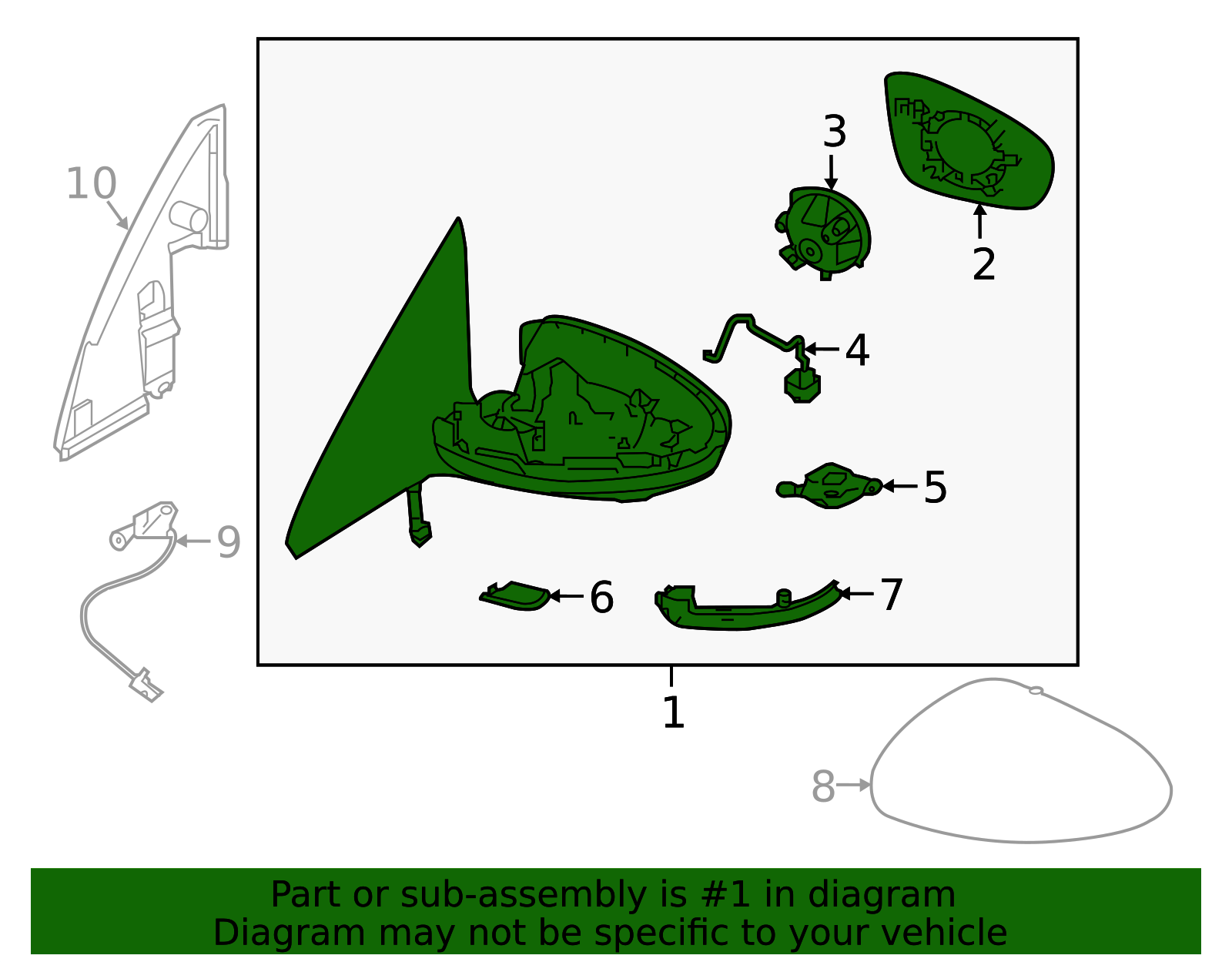 10
3
2
4
5
9
6
7
1
8

Part or sub-assembly is #1 in diagram
Diagram may not be specific to your vehicle