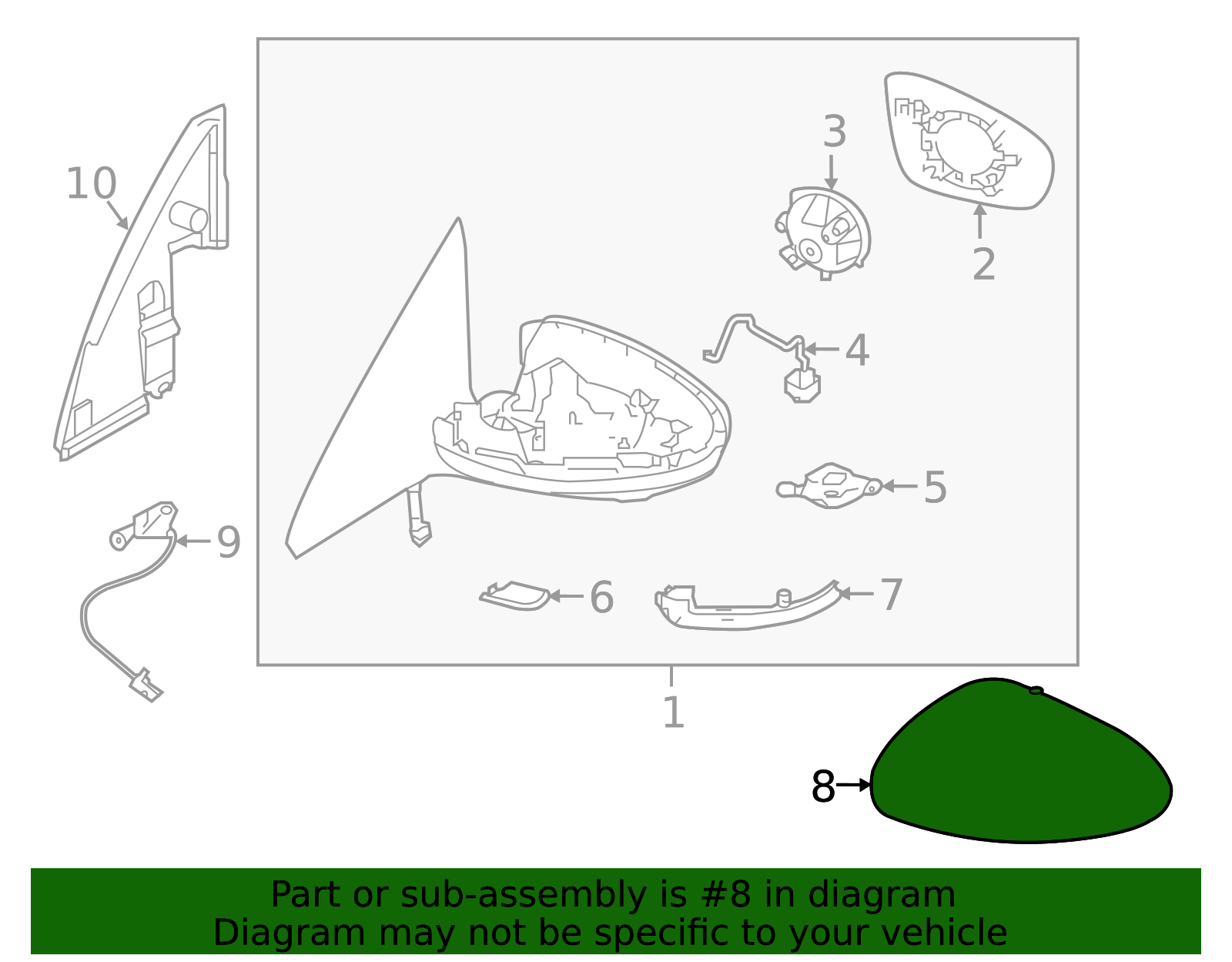 10
3
2
4
5
9
6
7
1
8

Part or sub-assembly is #8 in diagram
Diagram may not be specific to your vehicle