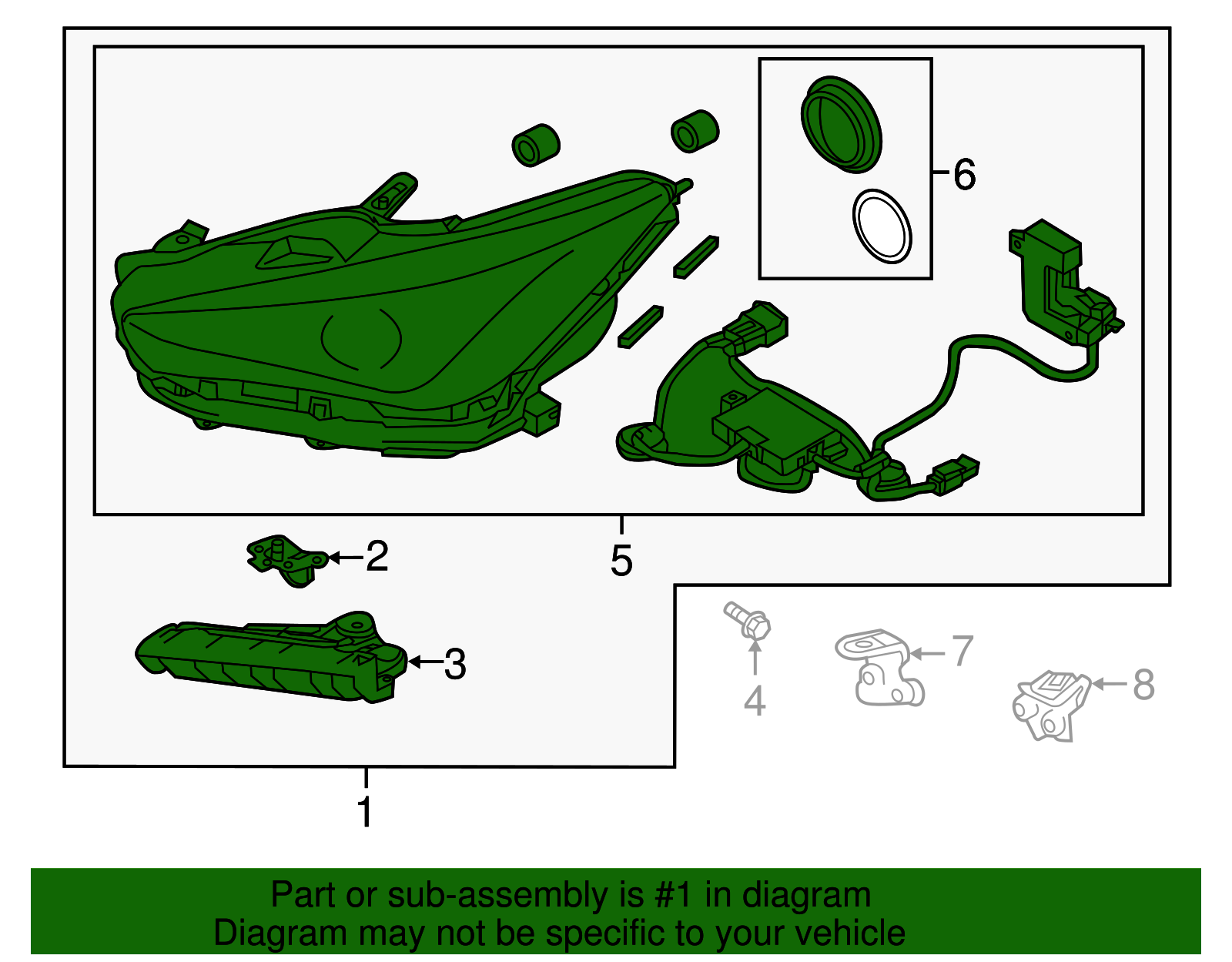 6
2
5
3
4
7
8
1

Part or sub-assembly is #1 in diagram
Diagram may not be specific to your vehicle