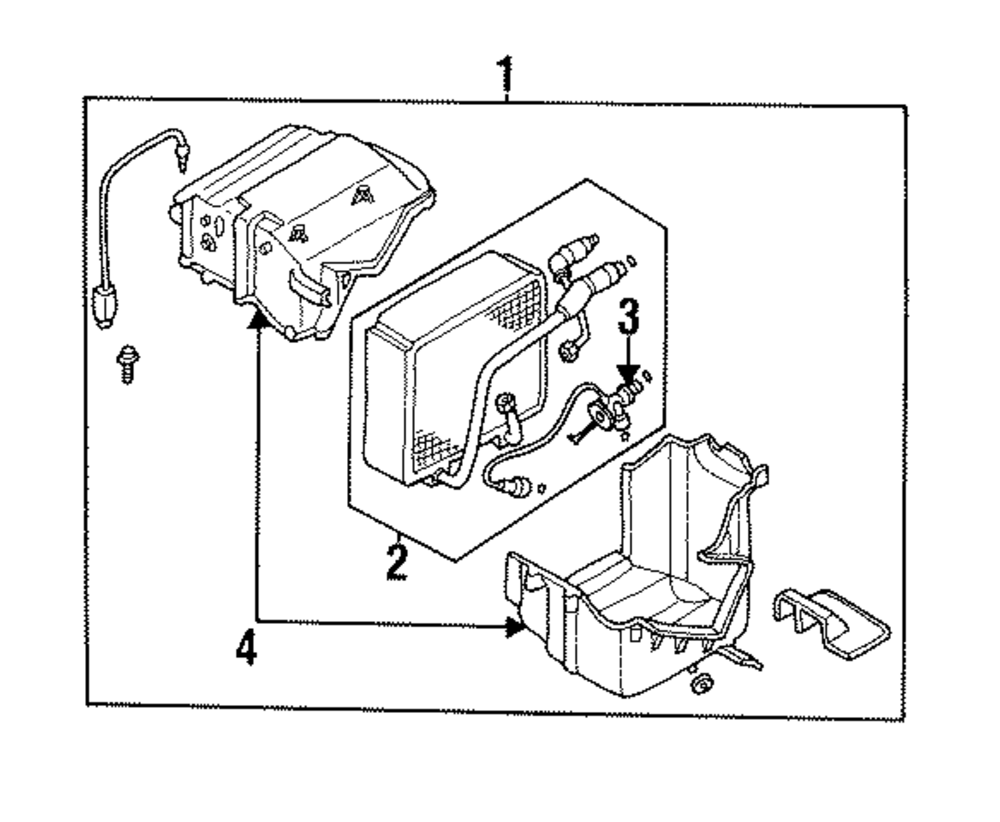 1
3
2
4