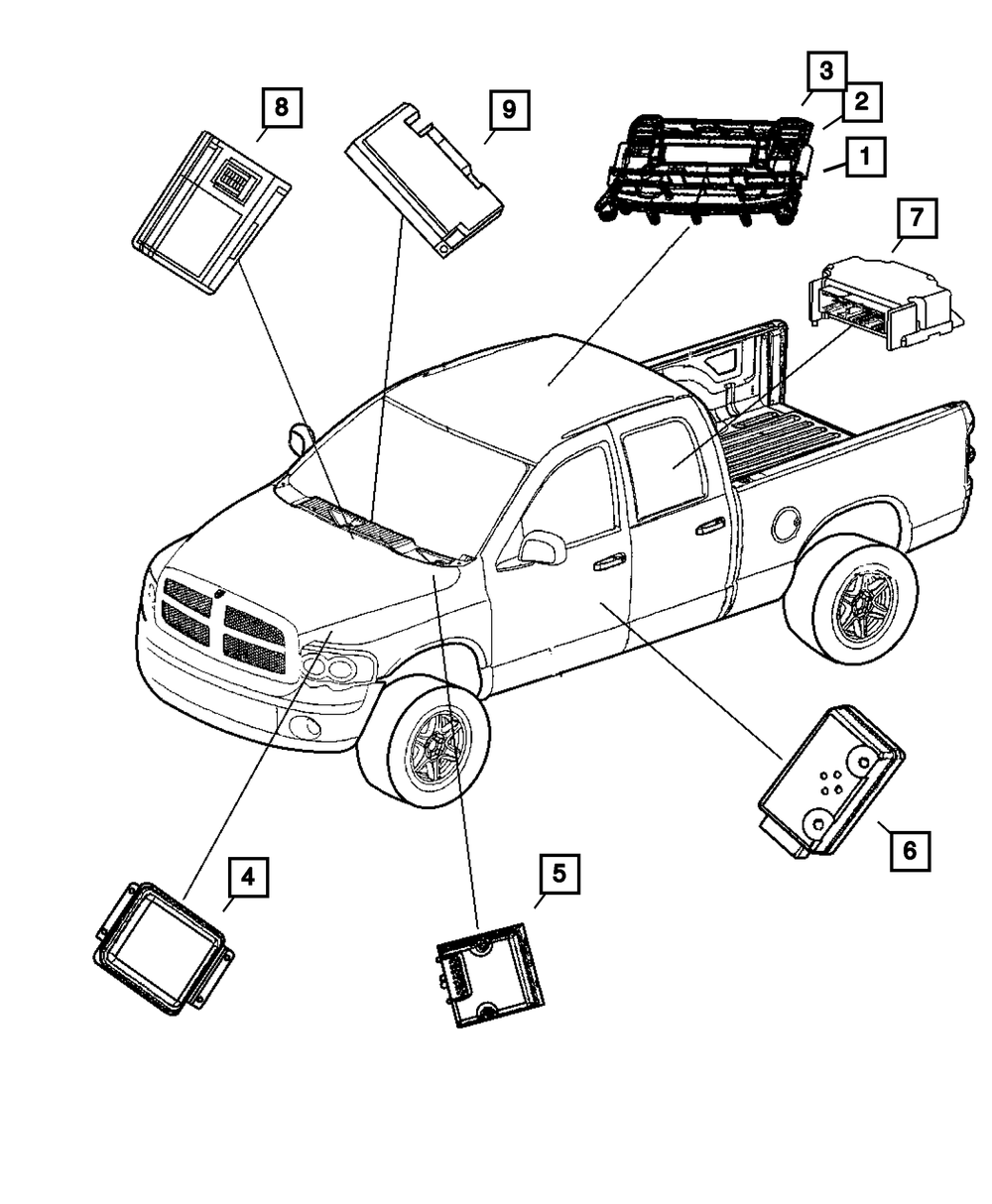 8

9

3

2

1

7

6

4

5