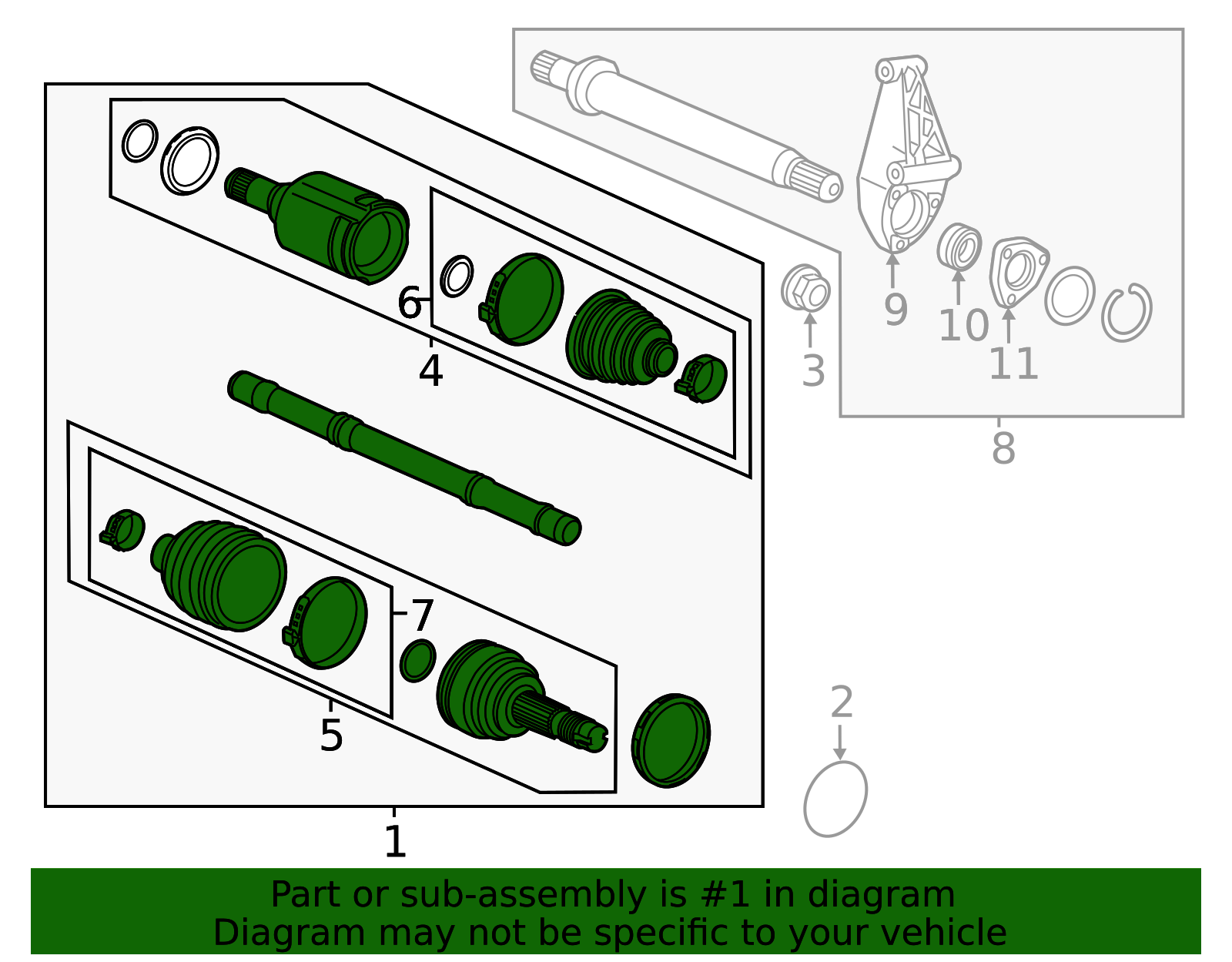 6
4
9
10
11
3
8
7
5
2
1

Part or sub-assembly is #1 in diagram
Diagram may not be specific to your vehicle