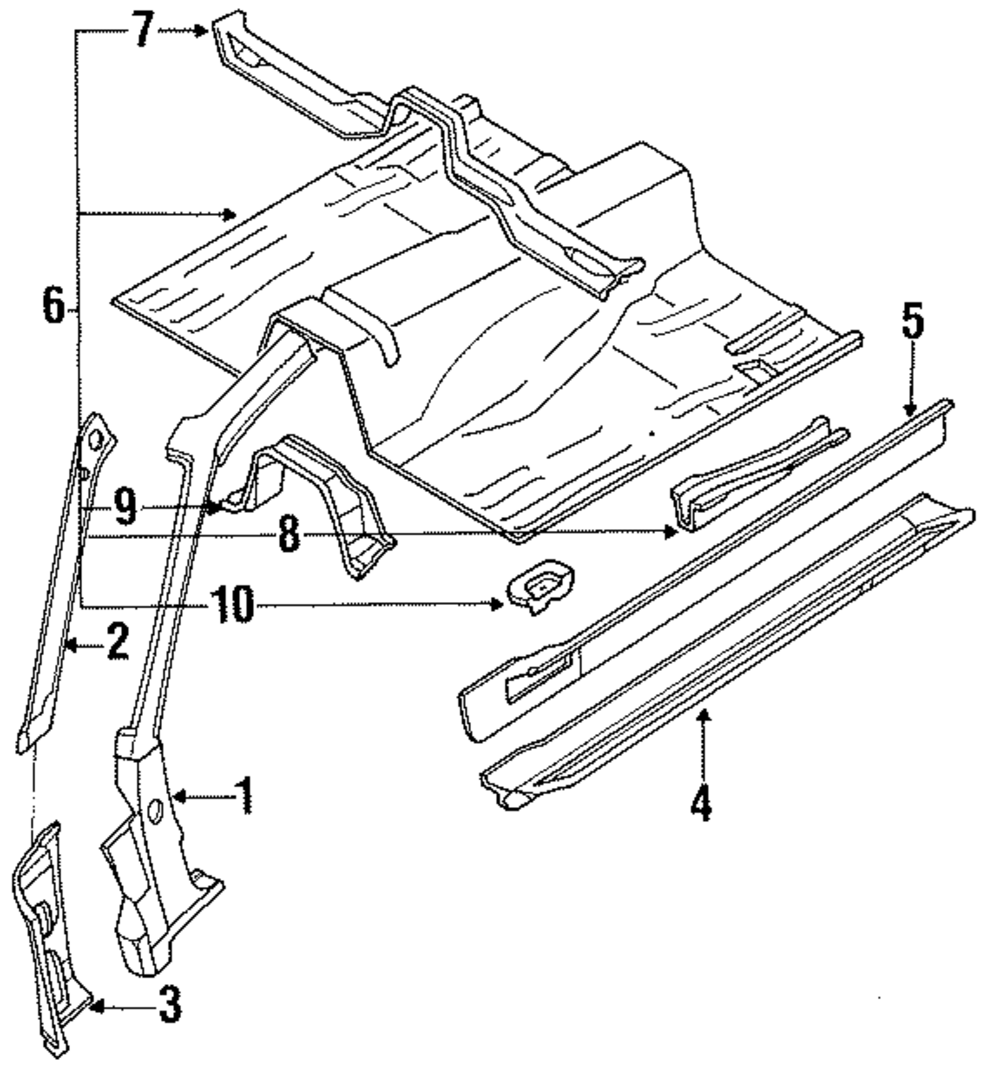 7
6
5
9
8
10
2
1
4
3