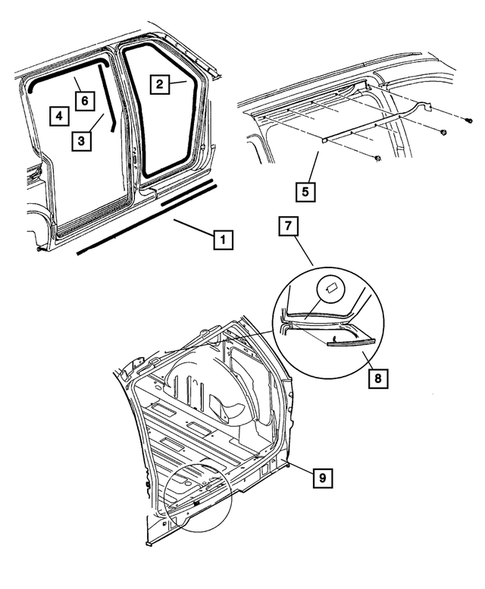 2
6
4
3
5
1
7
8
9