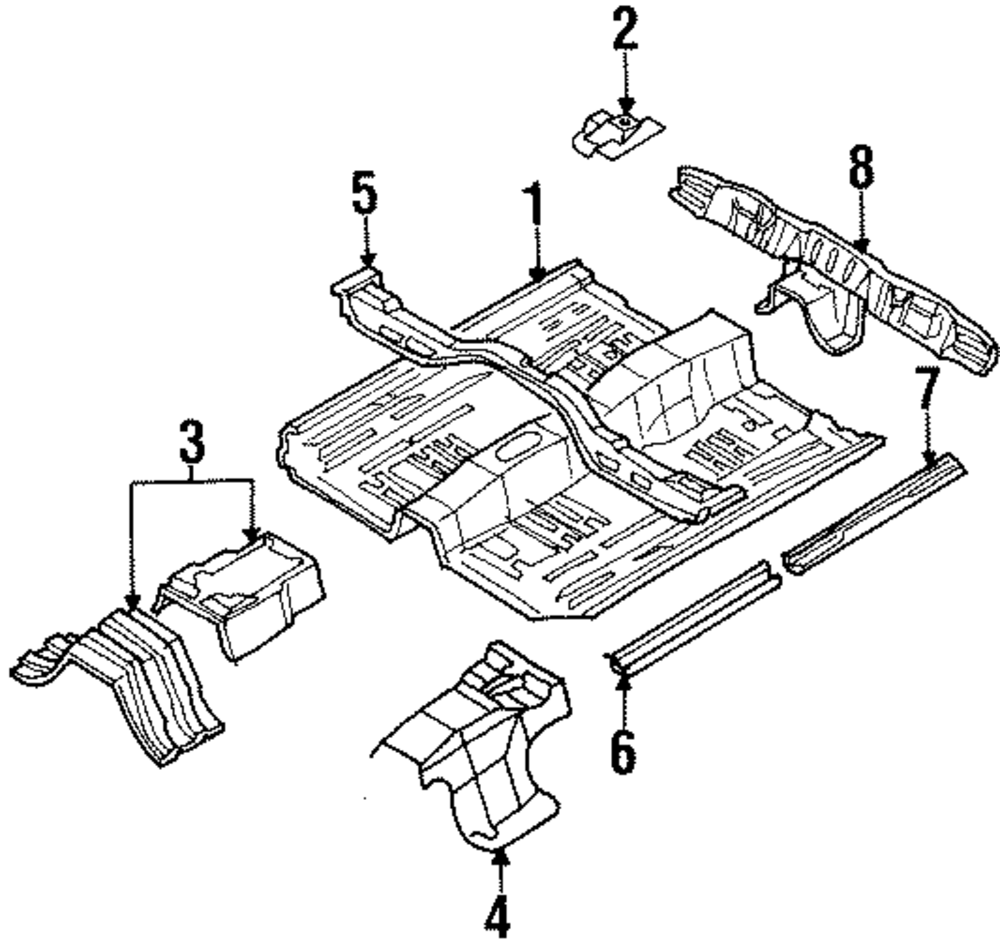 2
8
5
1
7
3
6
4