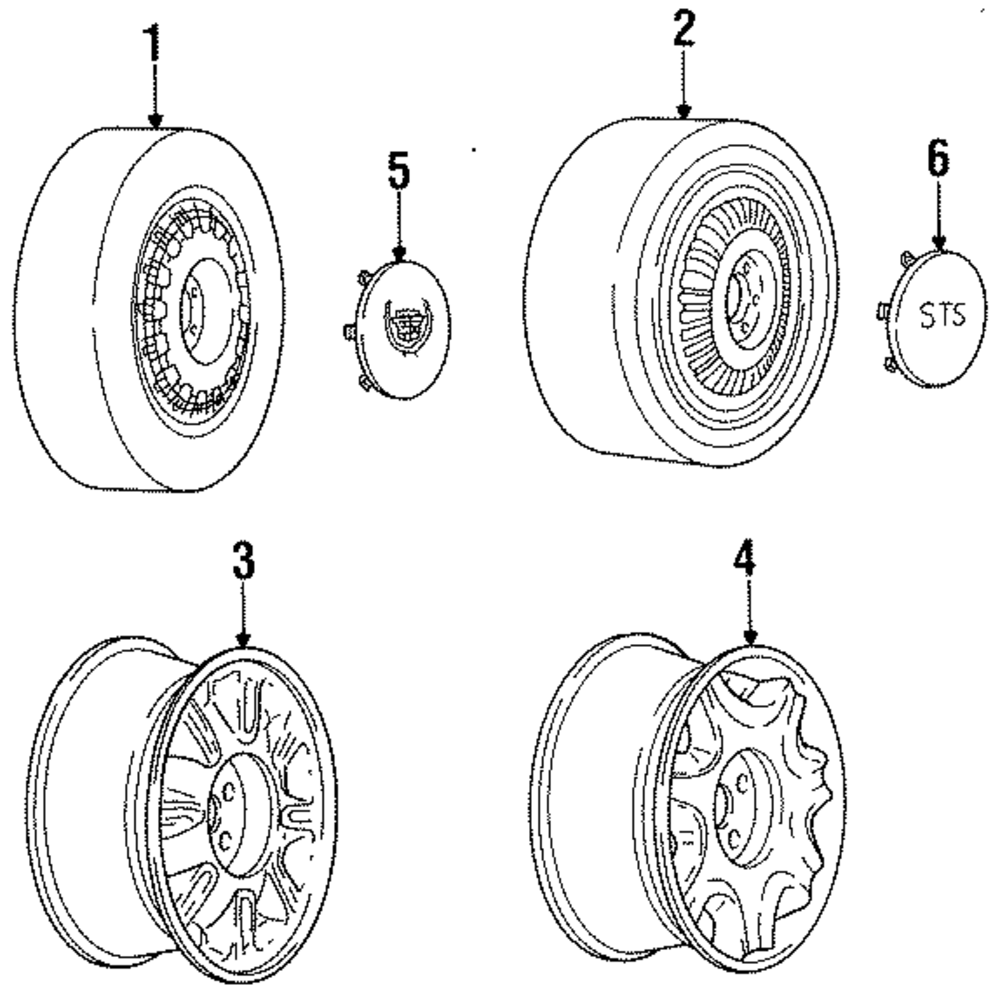 1

5

2

6

STS

3

4