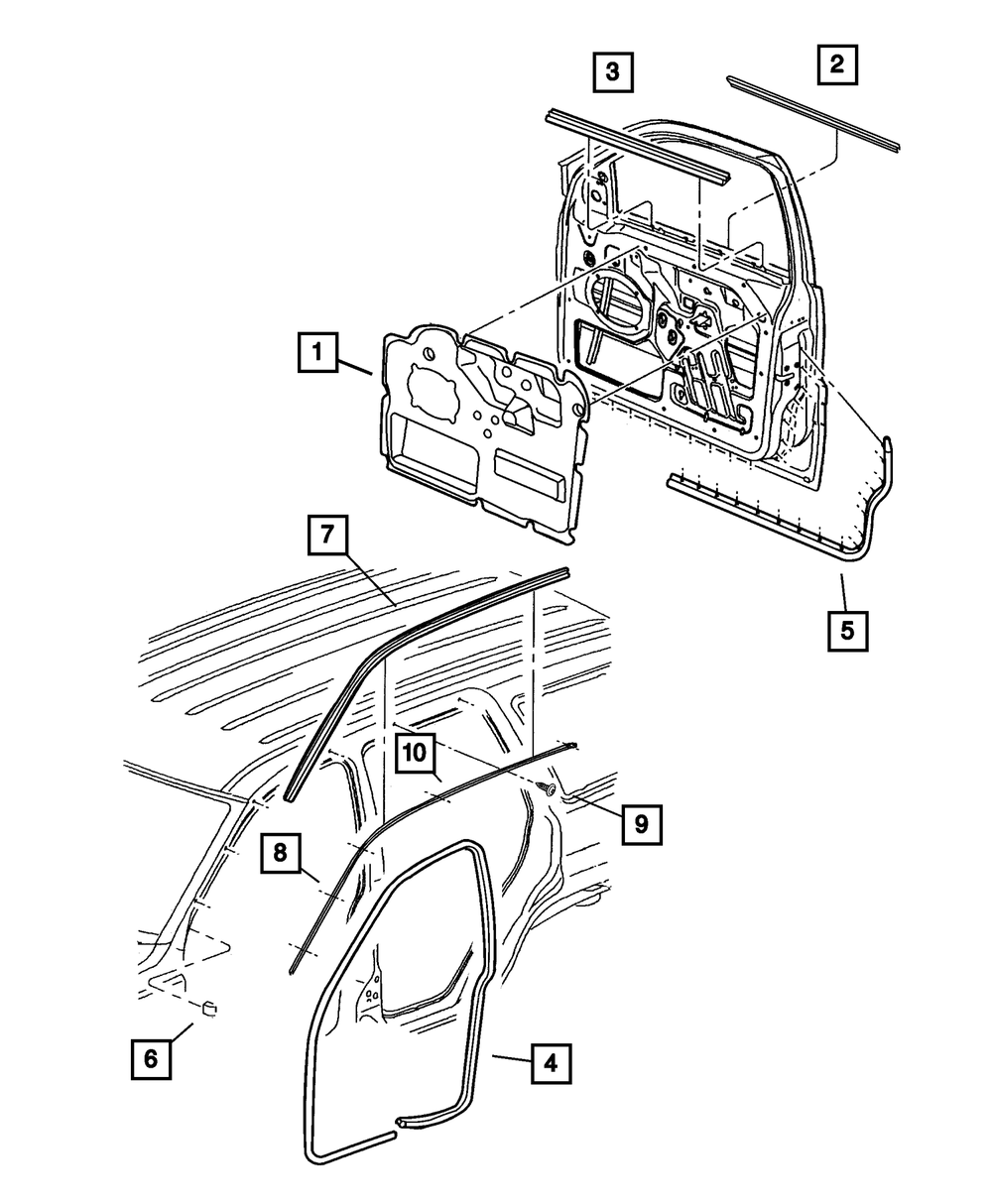 3
2
1
5
7
10
9
8
6
4