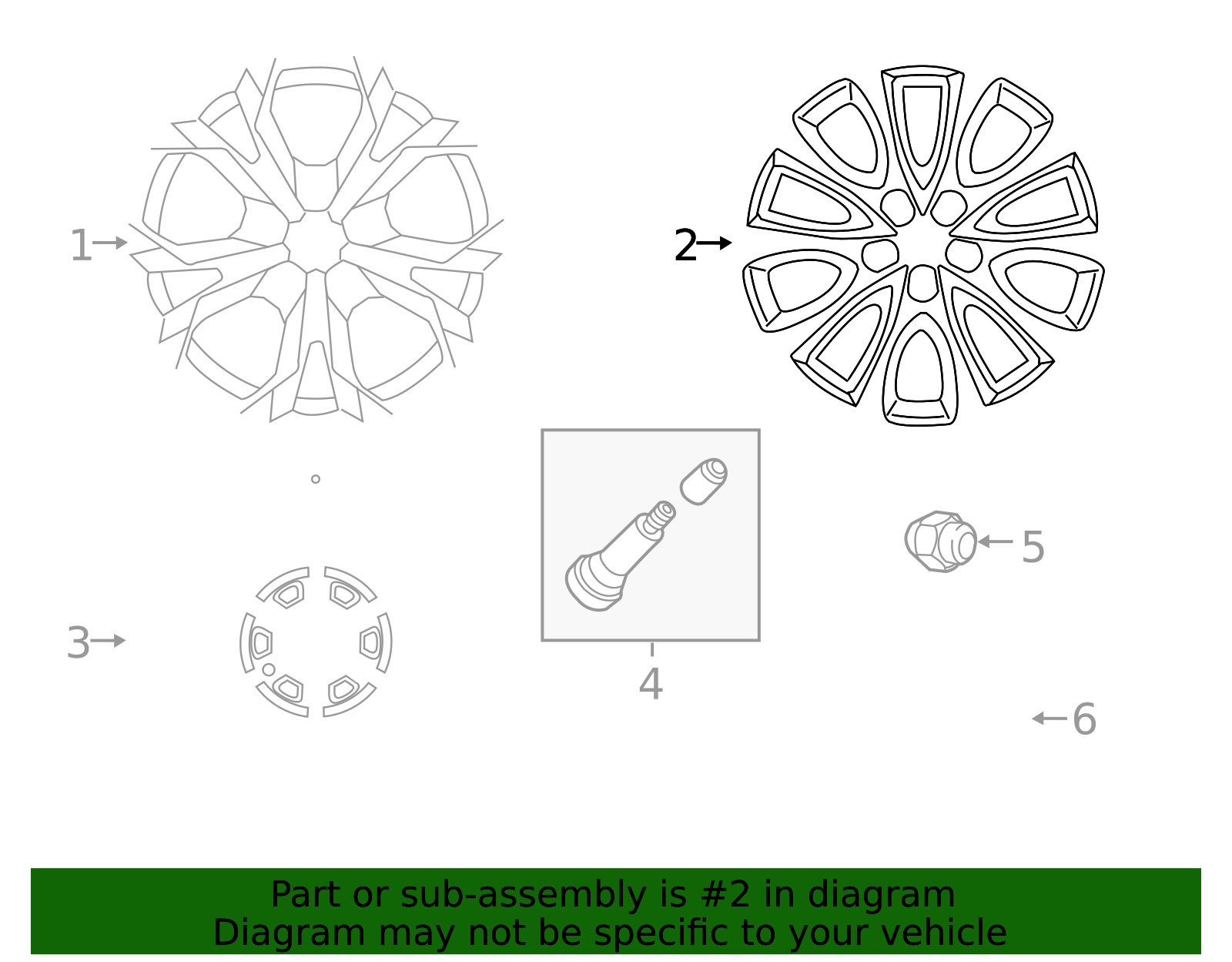 1
2
3
4
5
6

Part or sub-assembly is #2 in diagram
Diagram may not be specific to your vehicle