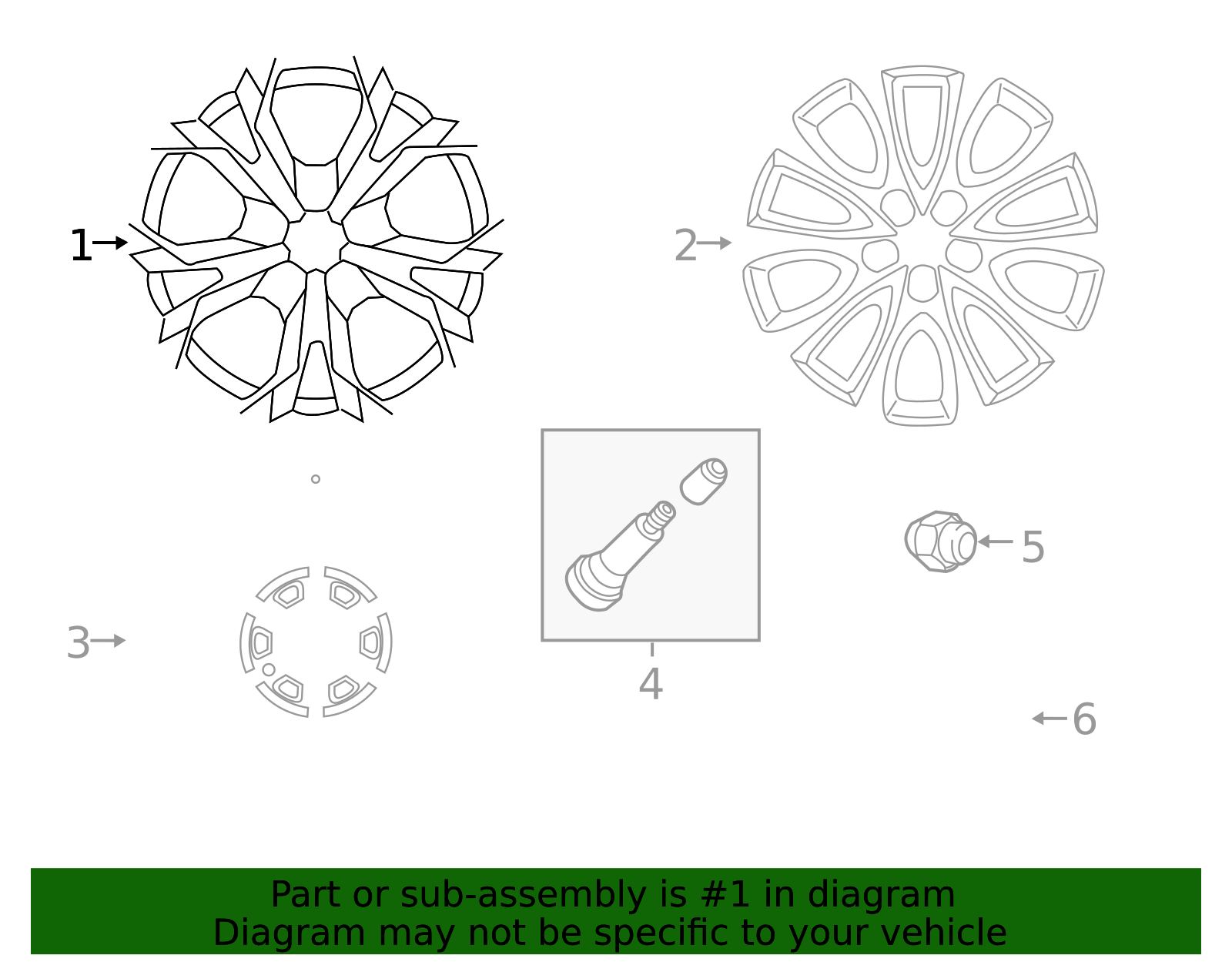 1
2
3
4
5
6

Part or sub-assembly is #1 in diagram
Diagram may not be specific to your vehicle