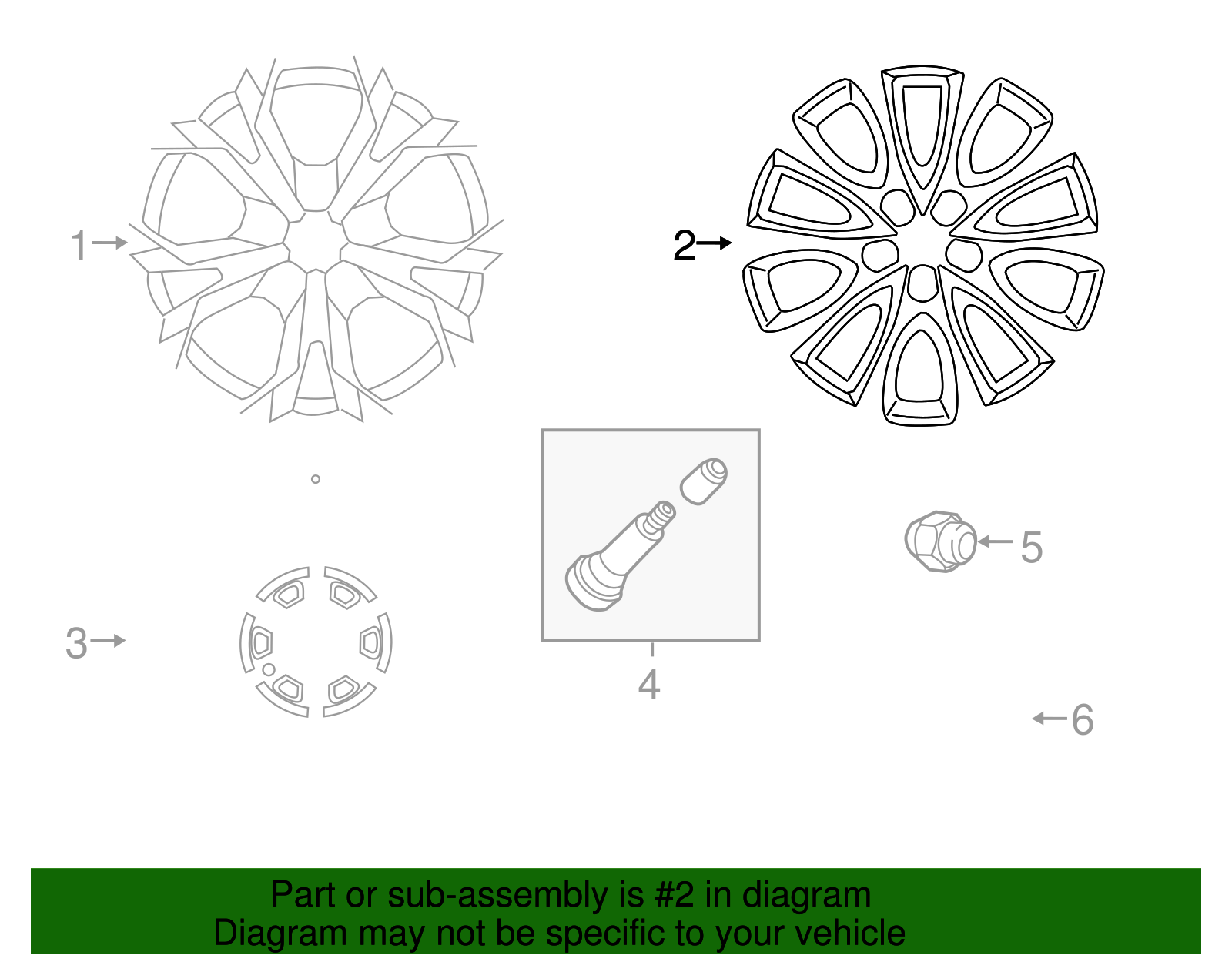 1

2

3

4

5

6

Part or sub-assembly is #2 in diagram
Diagram may not be specific to your vehicle